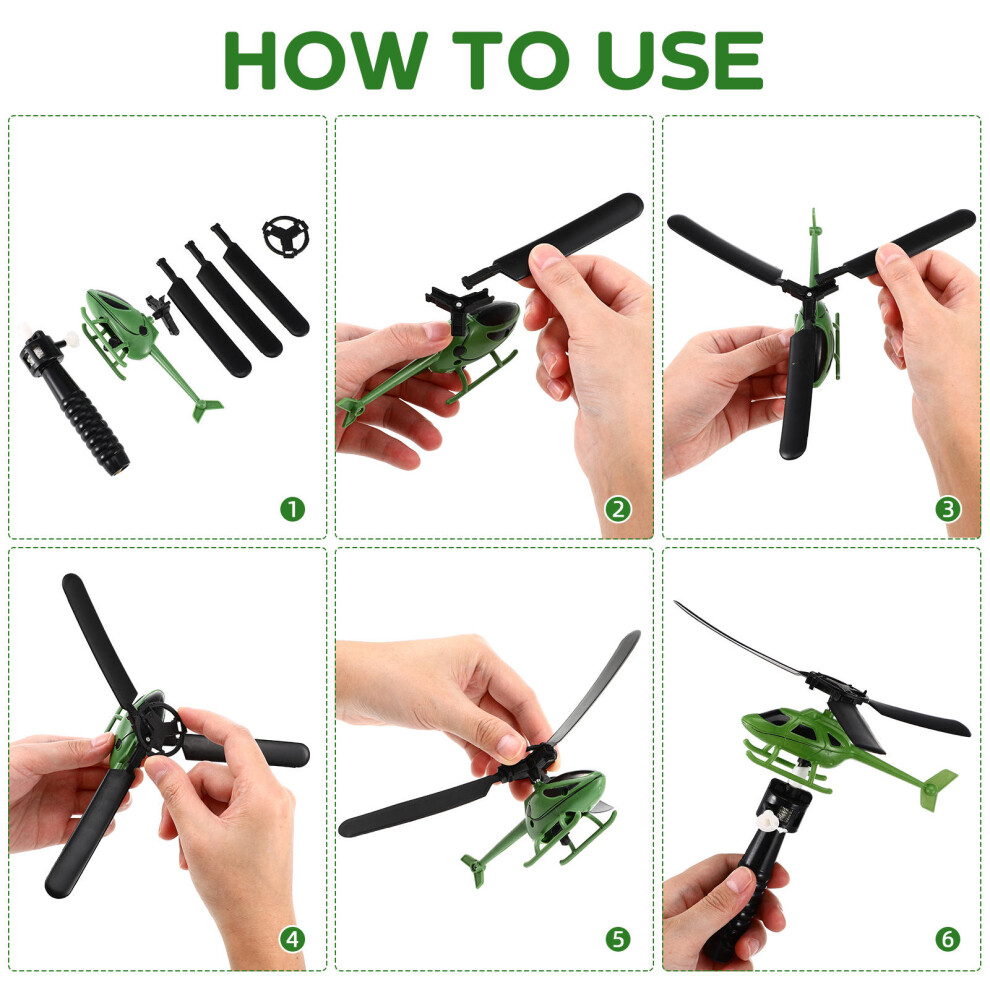 HOW TO USE

1

2

3

4

5

6