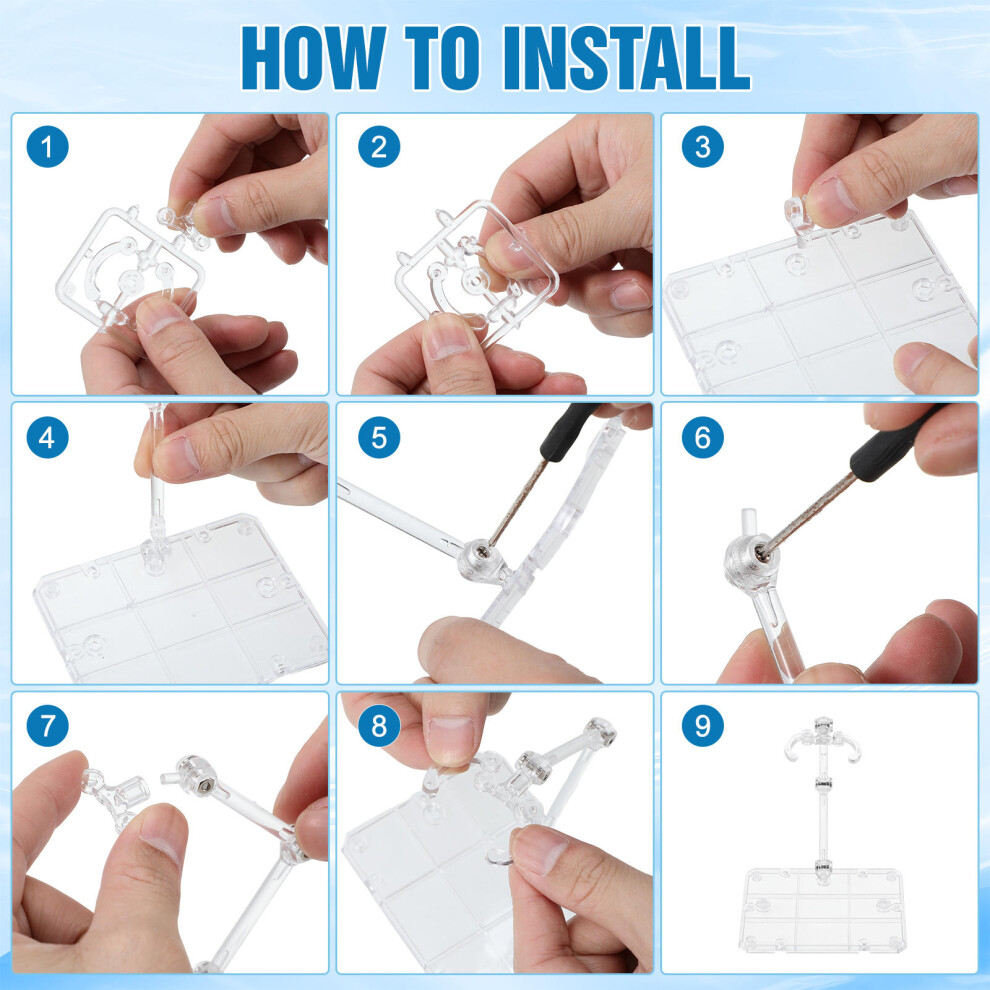 HOW TO INSTALL

1

2

3

4

5

6

7

8

9