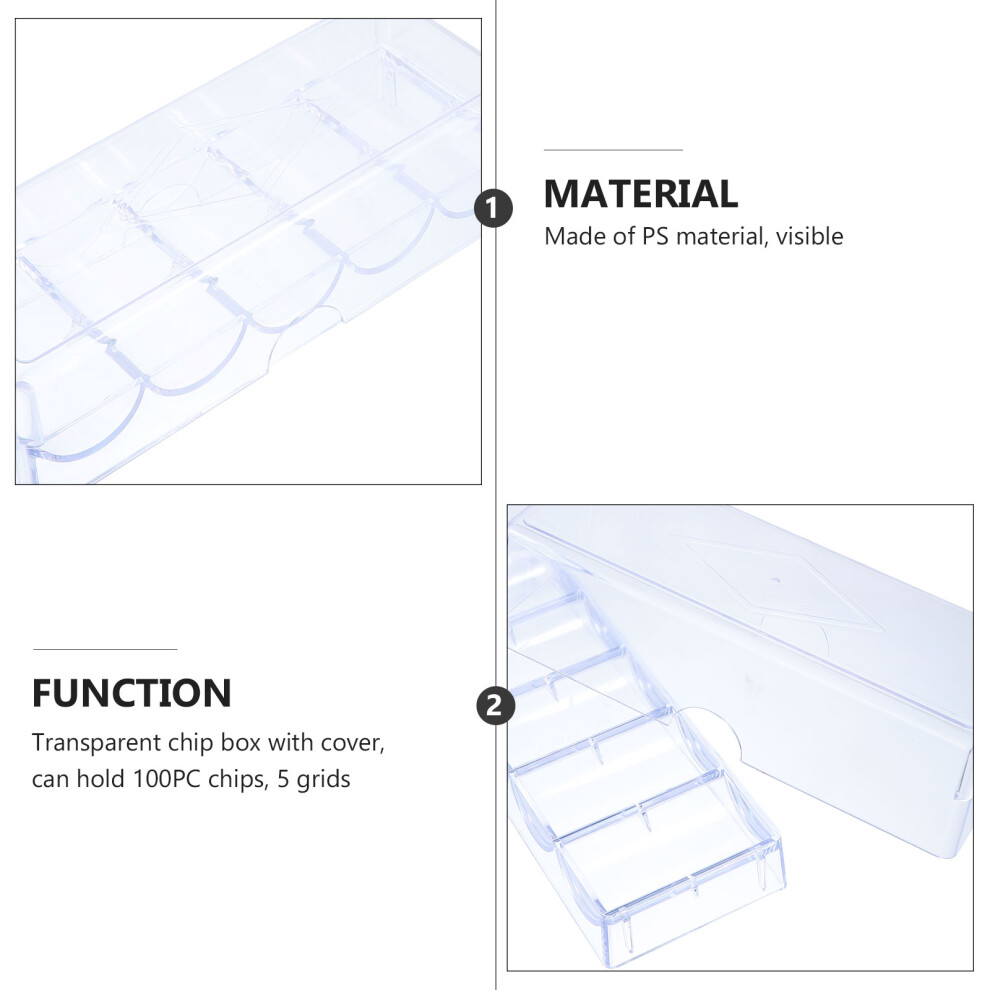 1

MATERIAL

Made of PS material, visible

FUNCTION

Transparent chip box with cover, can hold 100PC chips, 5 grids

2