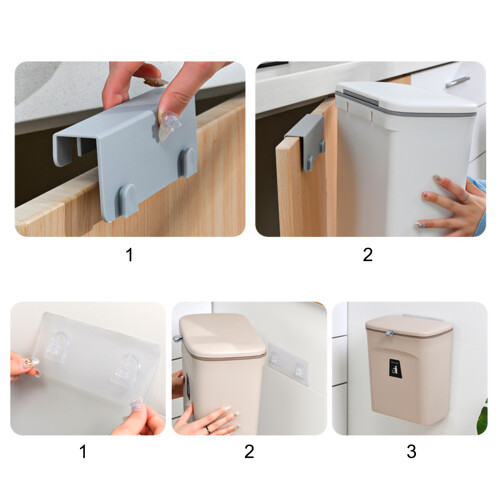 1

2

1

2

3