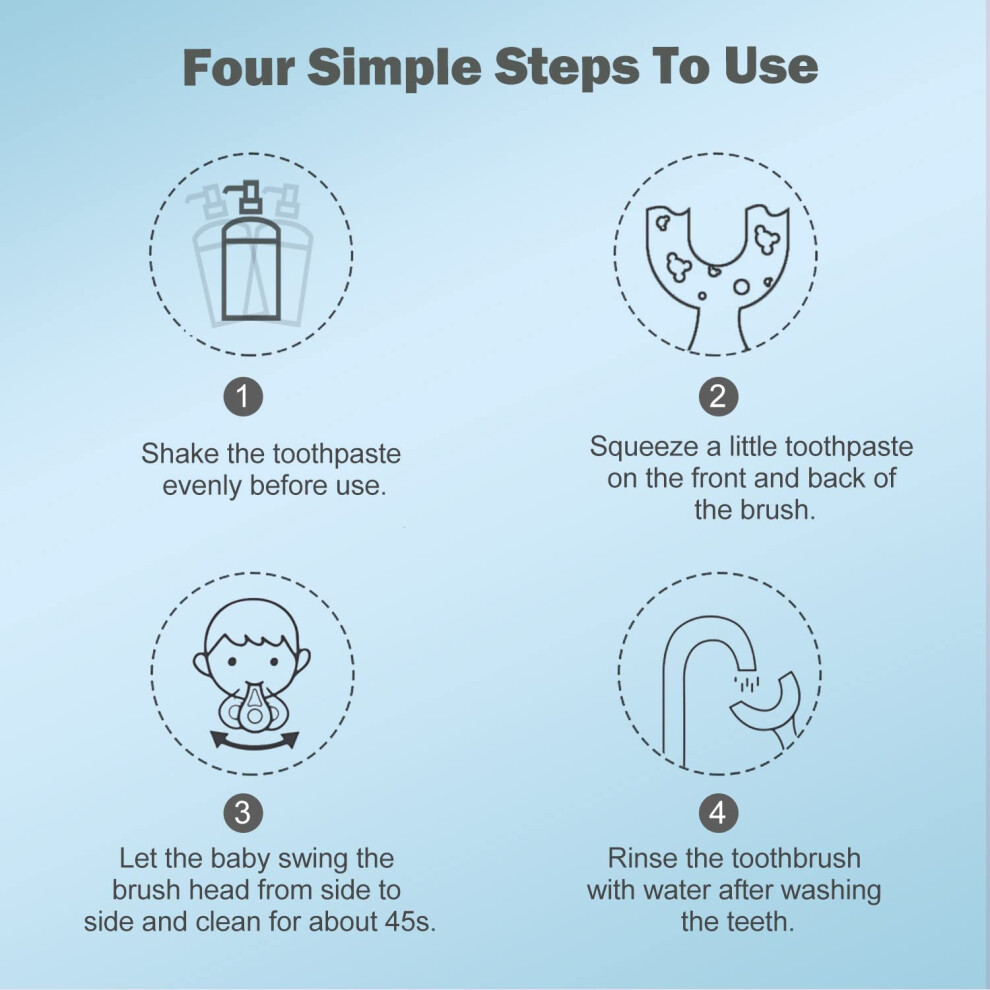 Four Simple Steps To Use

1

Shake the toothpaste evenly before use.

2

Squeeze a little toothpaste on the front and back of the brush.

3

Let the baby swing the brush head from side to side and clean for about 45s.

4

Rinse the toothbrush with water after washing the teeth.