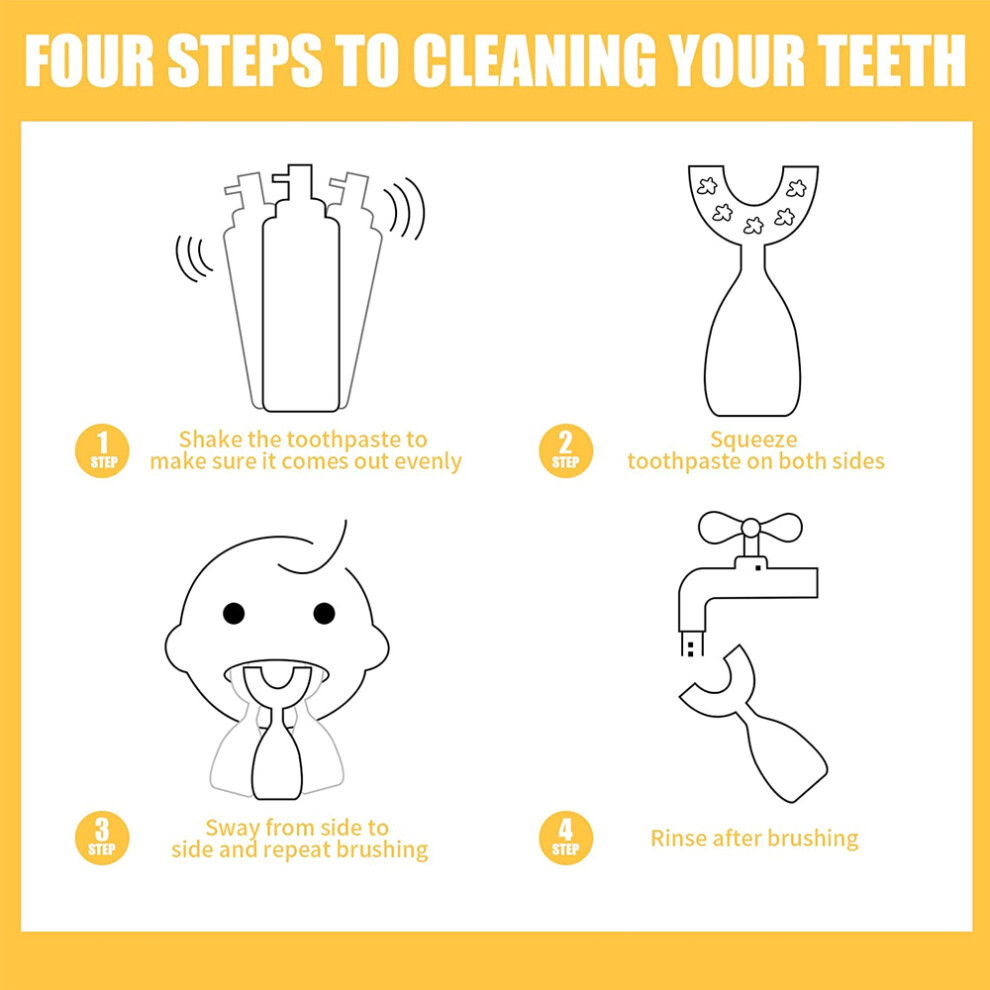 FOUR STEPS TO CLEANING YOUR TEETH

1 STEP Shake the toothpaste to make sure it comes out evenly

2 STEP Squeeze toothpaste on both sides

3 STEP Sway from side to side and repeat brushing

4 STEP Rinse after brushing