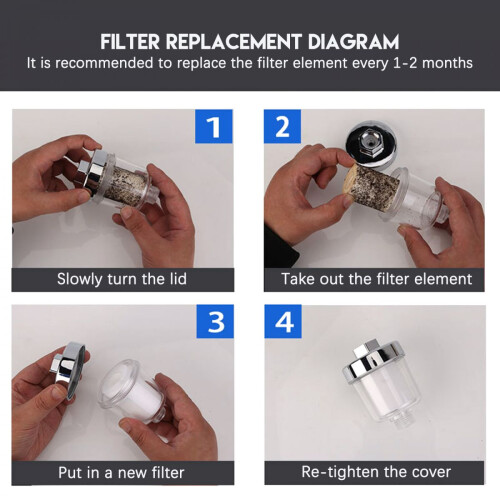 FILTER REPLACEMENT DIAGRAM
It is recommended to replace the filter element every 1-2 months

1
Slowly turn the lid

2
Take out the filter element

3
Put in a new filter

4
Re-tighten the cover