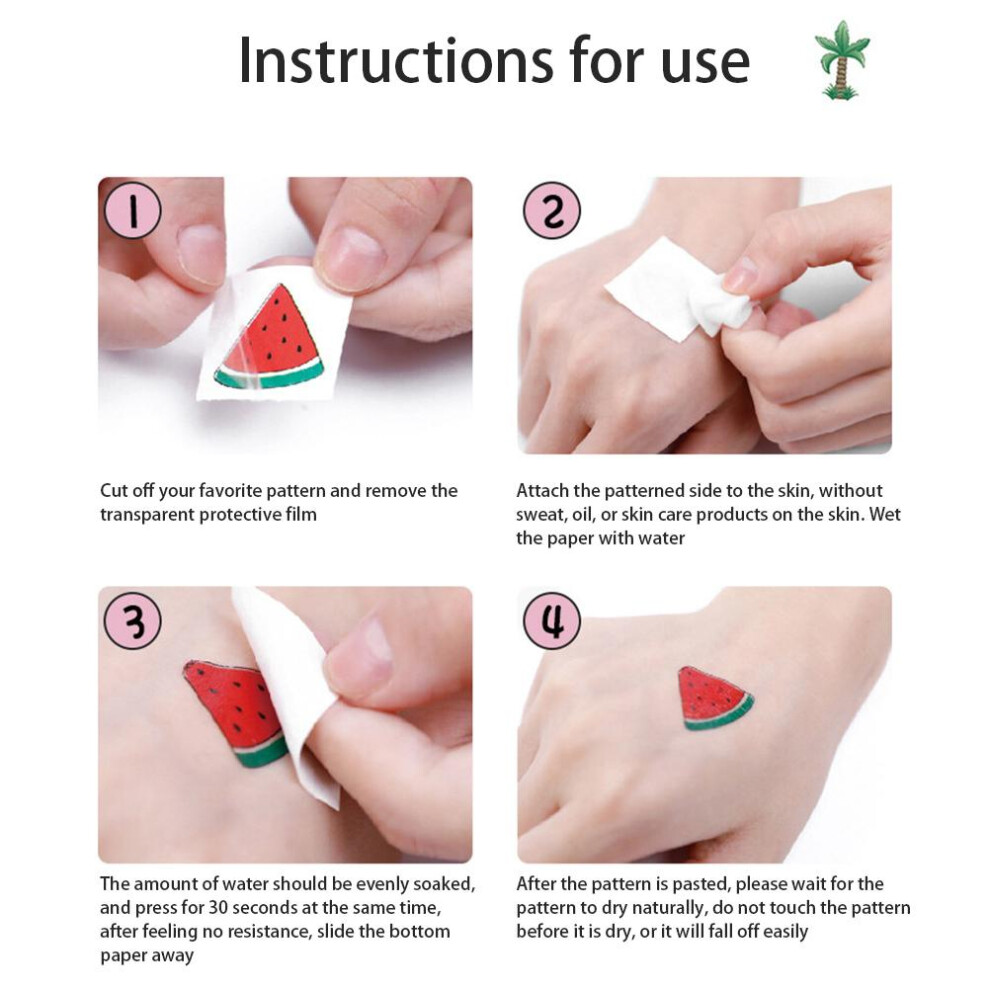 Instructions for use

1

Cut off your favorite pattern and remove the transparent protective film

2

Attach the patterned side to the skin, without sweat, oil, or skin care products on the skin. Wet the paper with water

3

The amount of water should be evenly soaked, and press for 30 seconds at the same time, after feeling no resistance, slide the bottom paper away

4

After the pattern is pasted, please wait for the pattern to dry naturally, do not touch the pattern before it is dry, or it will fall off easily