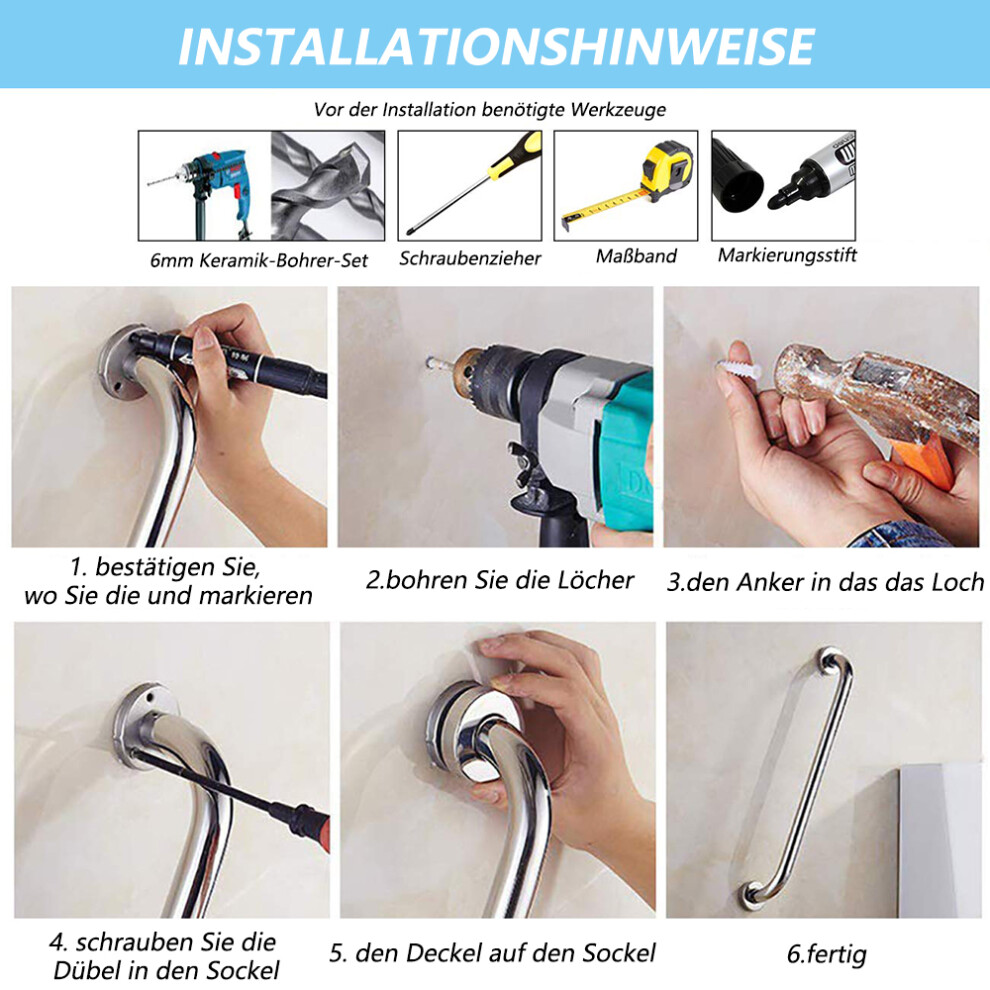 INSTALLATIONSHINWEISE

Vor der Installation benötigte Werkzeuge

6mm Keramik-Bohrer-Set

Schraubenzieher

Maßband

Markierungsstift

1. bestätigen Sie, wo Sie die und markieren

2.bohren Sie die Löcher

3.den Anker in das das Loch

4. schrauben Sie die Dübel in den Sockel

5. den Deckel auf den Sockel

6.fertig