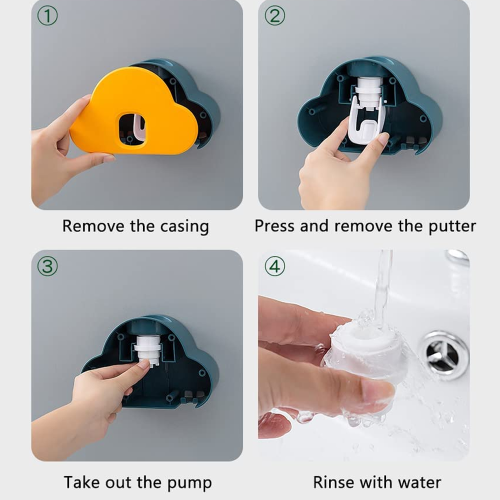 ①

Remove the casing

②

Press and remove the putter

③

Take out the pump

④

Rinse with water