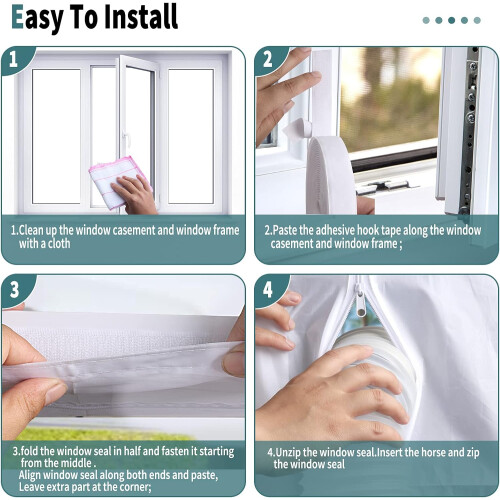 Easy To Install

1

1.Clean up the window casement and window frame with a cloth

2

2.Paste the adhesive hook tape along the window casement and window frame ;

3

3.fold the window seal in half and fasten it starting from the middle .
Align window seal along both ends and paste,
Leave extra part at the corner;

4

4.Unzip the window seal.Insert the horse and zip the window seal