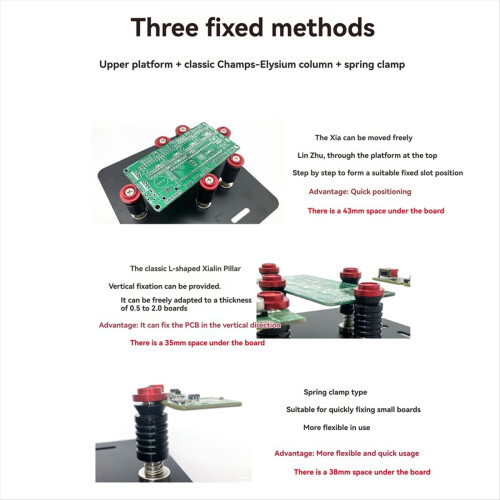 Three fixed methods

Upper platform + classic Champs-Elysium column + spring clamp

The Xia can be moved freely

Lin Zhu, through the platform at the top

Step by step to form a suitable fixed slot position

Advantage: Quick positioning

There is a 43mm space under the board

The classic L-shaped Xialin Pillar

Vertical fixation can be provided.

It can be freely adapted to a thickness of 0.5 to 2.0 boards

Advantage: It can fix the PCB in the vertical direction

There is a 35mm space under the board

Spring clamp type

Suitable for quickly fixing small boards

More flexible in use

Advantage: More flexible and quick usage

There is a 38mm space under the board