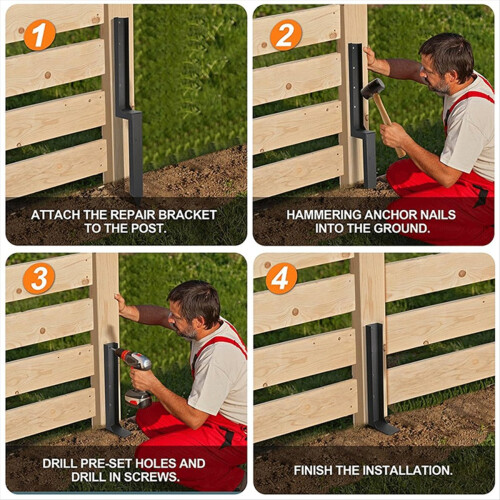 1
ATTACH THE REPAIR BRACKET TO THE POST.

2
HAMMERING ANCHOR NAILS INTO THE GROUND.

3
DRILL PRE-SET HOLES AND DRILL IN SCREWS.

4
FINISH THE INSTALLATION.