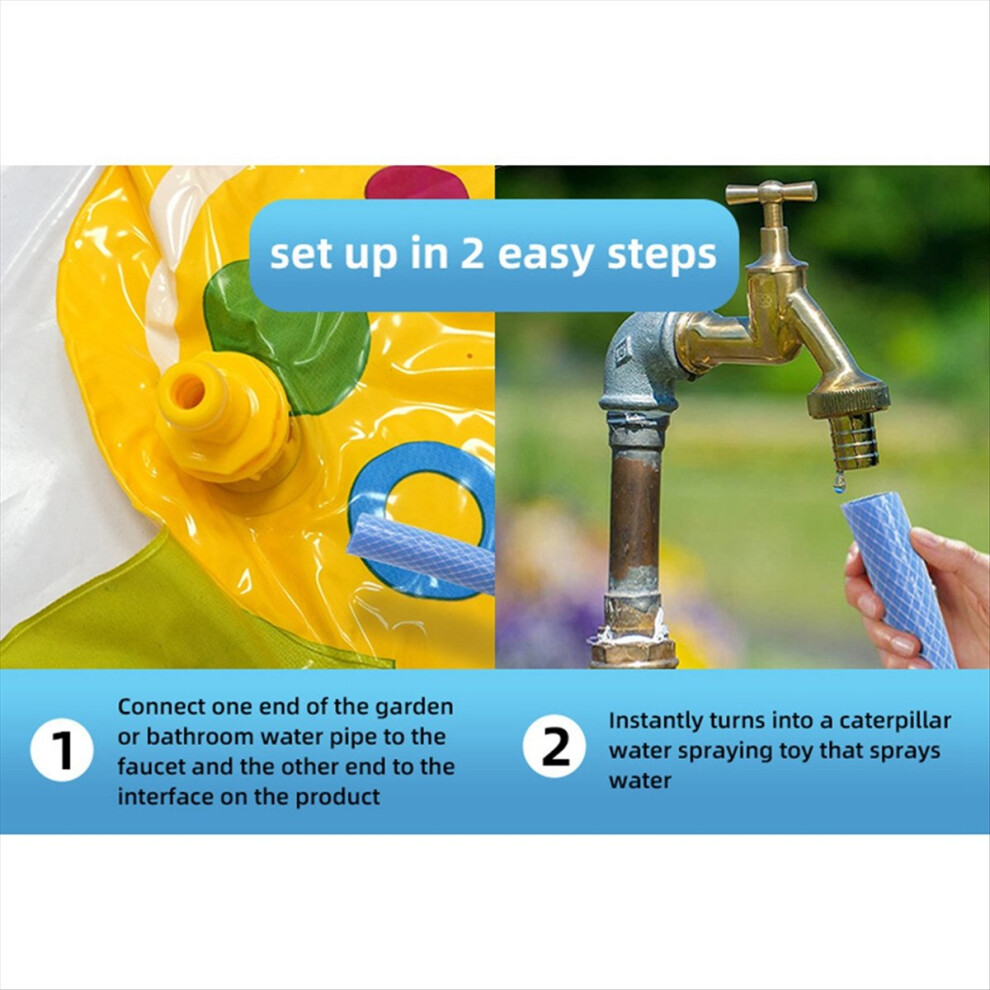 set up in 2 easy steps

1 Connect one end of the garden or bathroom water pipe to the faucet and the other end to the interface on the product

2 Instantly turns into a caterpillar water spraying toy that sprays water