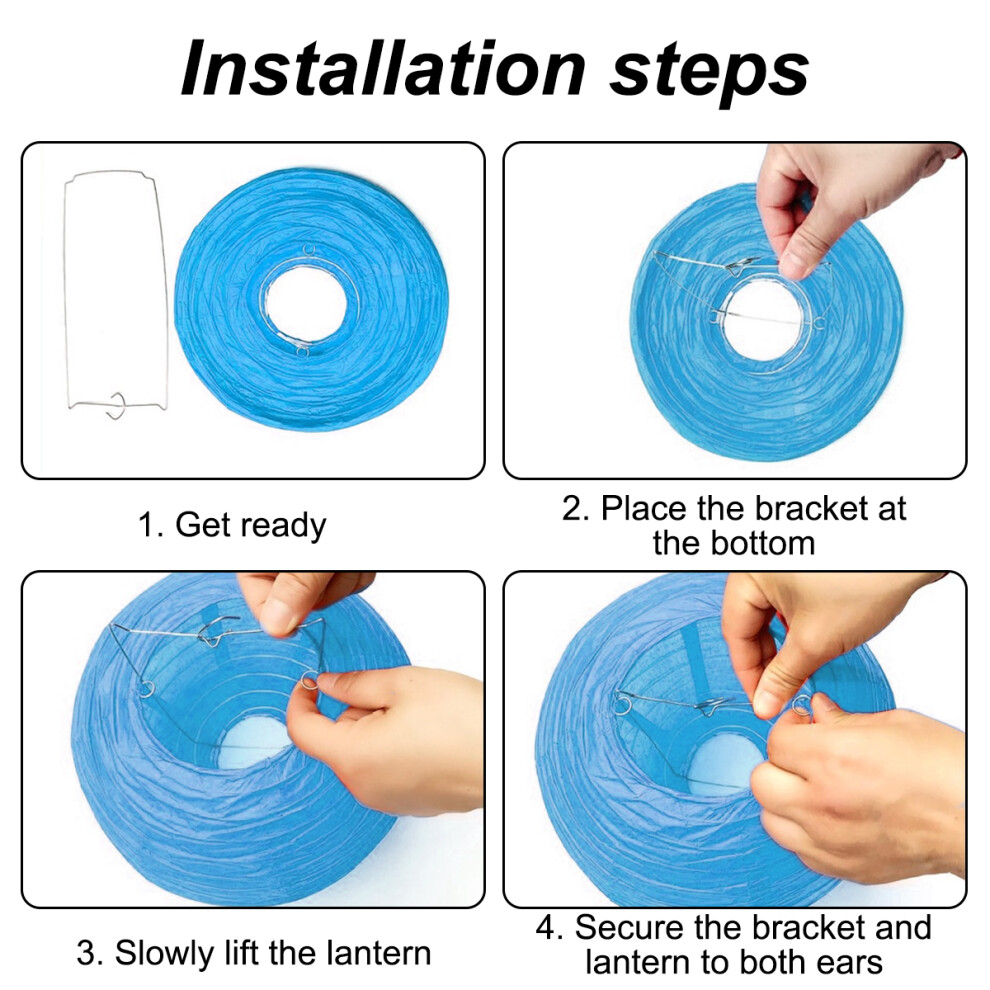 Installation steps

1. Get ready

2. Place the bracket at the bottom

3. Slowly lift the lantern

4. Secure the bracket and lantern to both ears