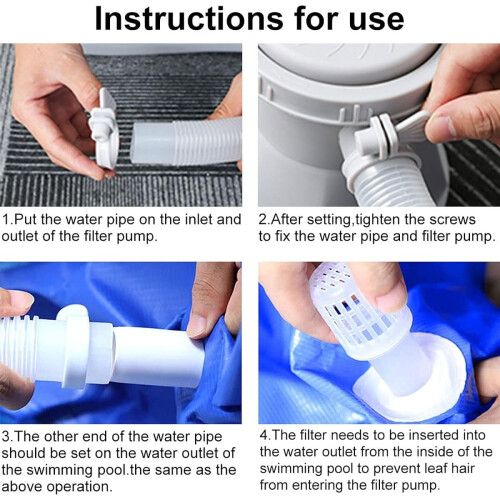 Instructions for use

1.Put the water pipe on the inlet and outlet of the filter pump.

2.After setting,tighten the screws to fix the water pipe and filter pump.

3.The other end of the water pipe should be set on the water outlet of the swimming pool.the same as the above operation.

4.The filter needs to be inserted into the water outlet from the inside of the swimming pool to prevent leaf hair from entering the filter pump.