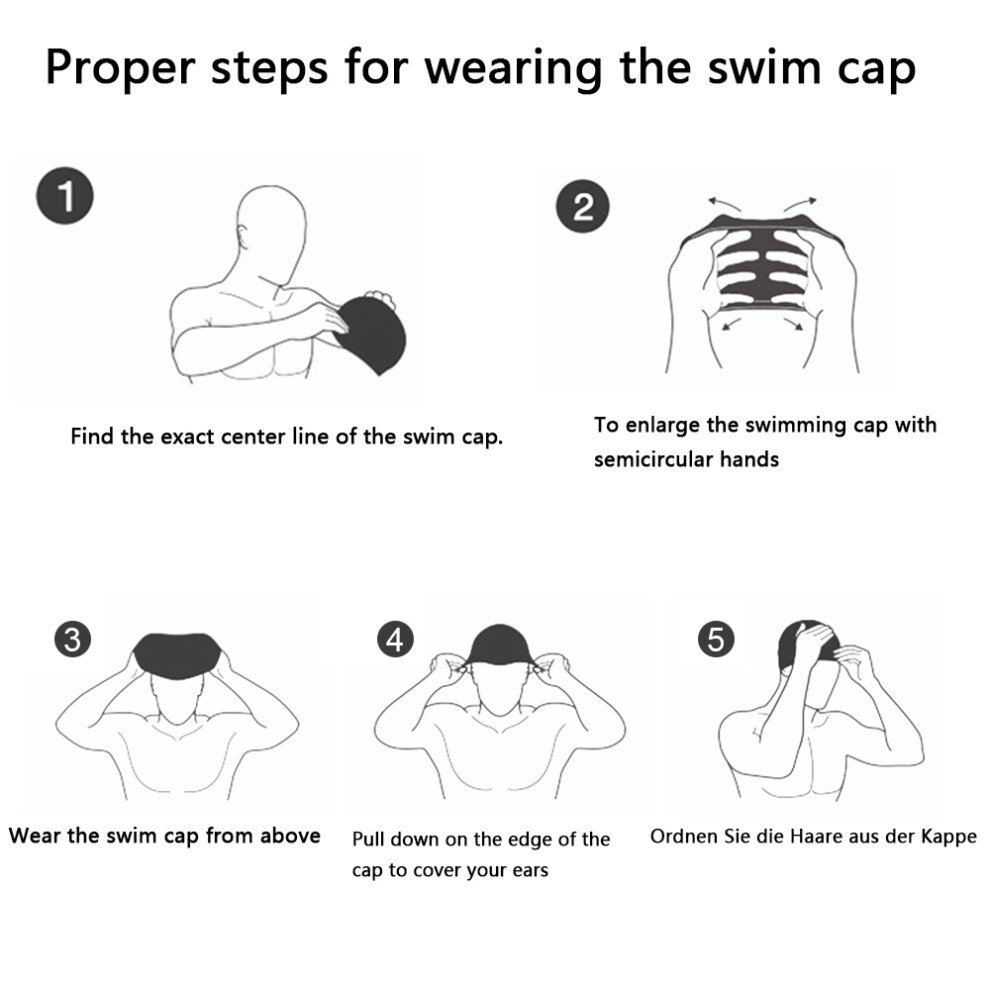 Proper steps for wearing the swim cap

1

Find the exact center line of the swim cap.

2

To enlarge the swimming cap with semicircular hands

3

Wear the swim cap from above

4

Pull down on the edge of the cap to cover your ears

5

Ordnen Sie die Haare aus der Kappe