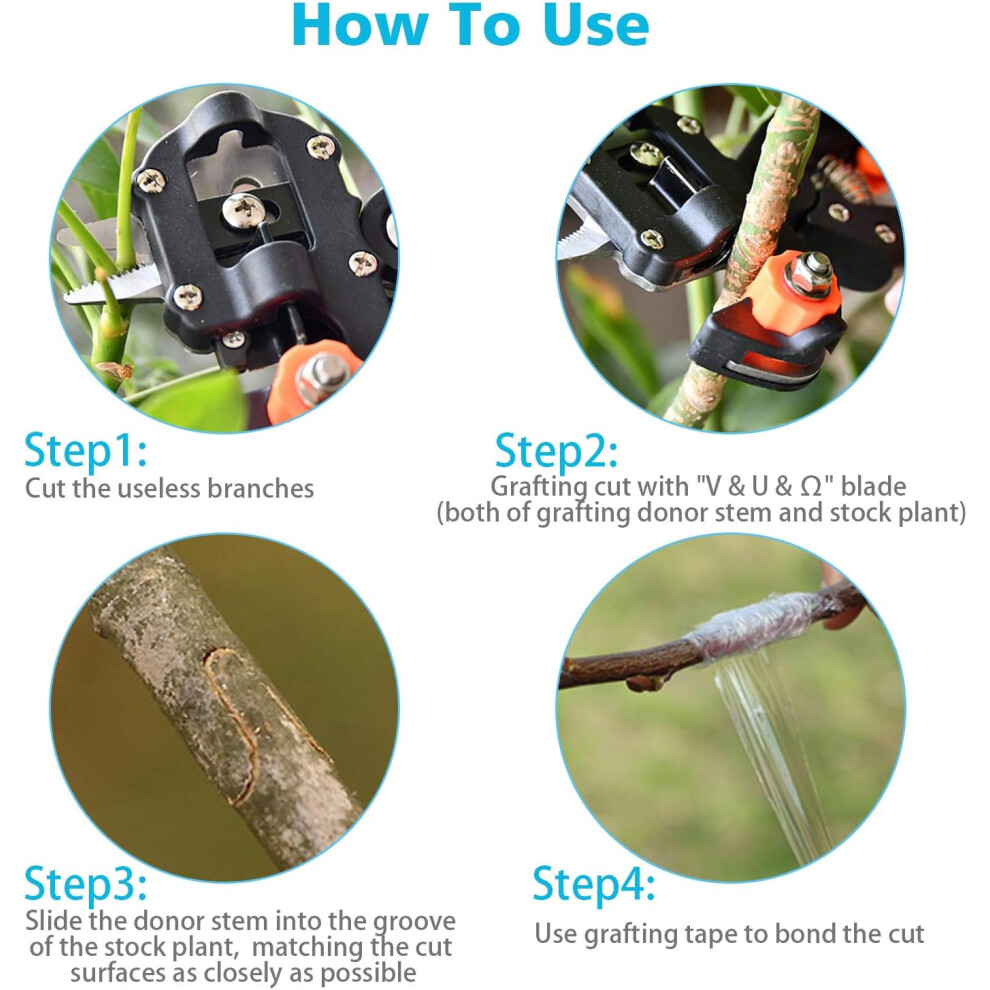 How To Use

Step1:
Cut the useless branches

Step2:
Grafting cut with "V & U & Ω" blade
(both of grafting donor stem and stock plant)

Step3:
Slide the donor stem into the groove of the stock plant, matching the cut surfaces as closely as possible

Step4:
Use grafting tape to bond the cut