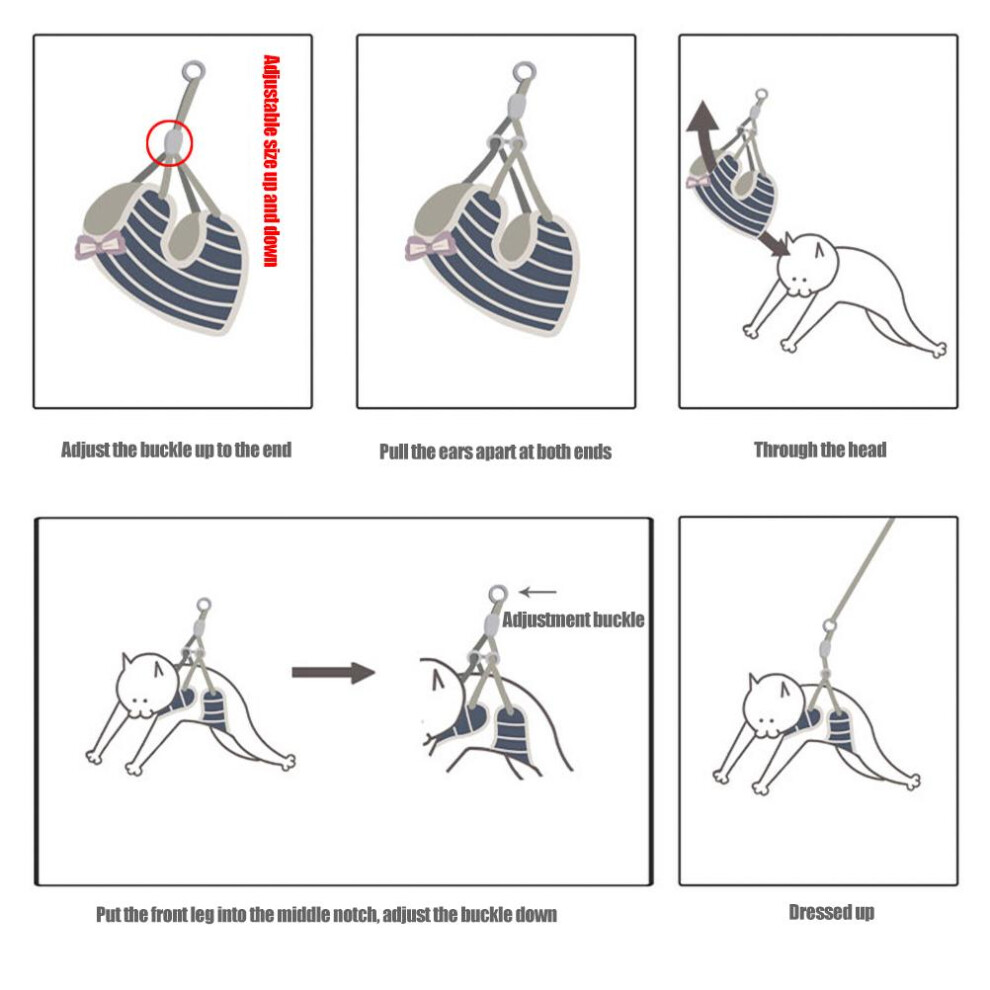 Adjustable size up and down

Adjust the buckle up to the end

Pull the ears apart at both ends

Through the head

Adjustment buckle

Put the front leg into the middle notch, adjust the buckle down

Dressed up