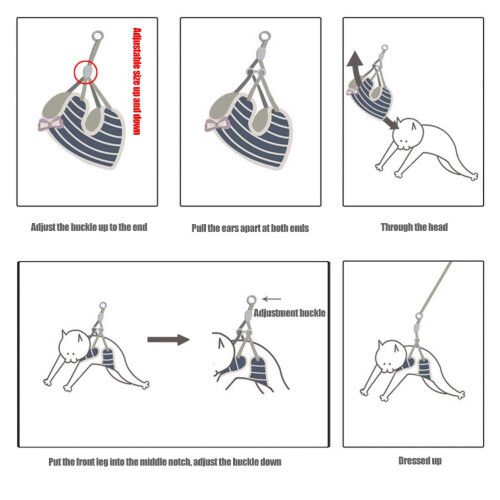 Adjustable size up and down

Adjust the buckle up to the end

Pull the ears apart at both ends

Through the head

Adjustment buckle

Put the front leg into the middle notch, adjust the buckle down

Dressed up