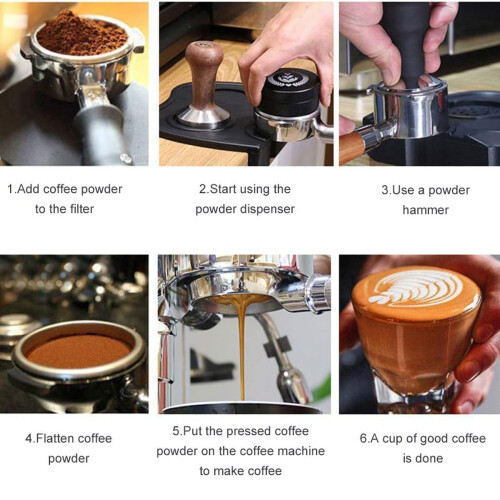 1.Add coffee powder to the filter

2.Start using the powder dispenser

3.Use a powder hammer

4.Flatten coffee powder

5.Put the pressed coffee powder on the coffee machine to make coffee

6.A cup of good coffee is done