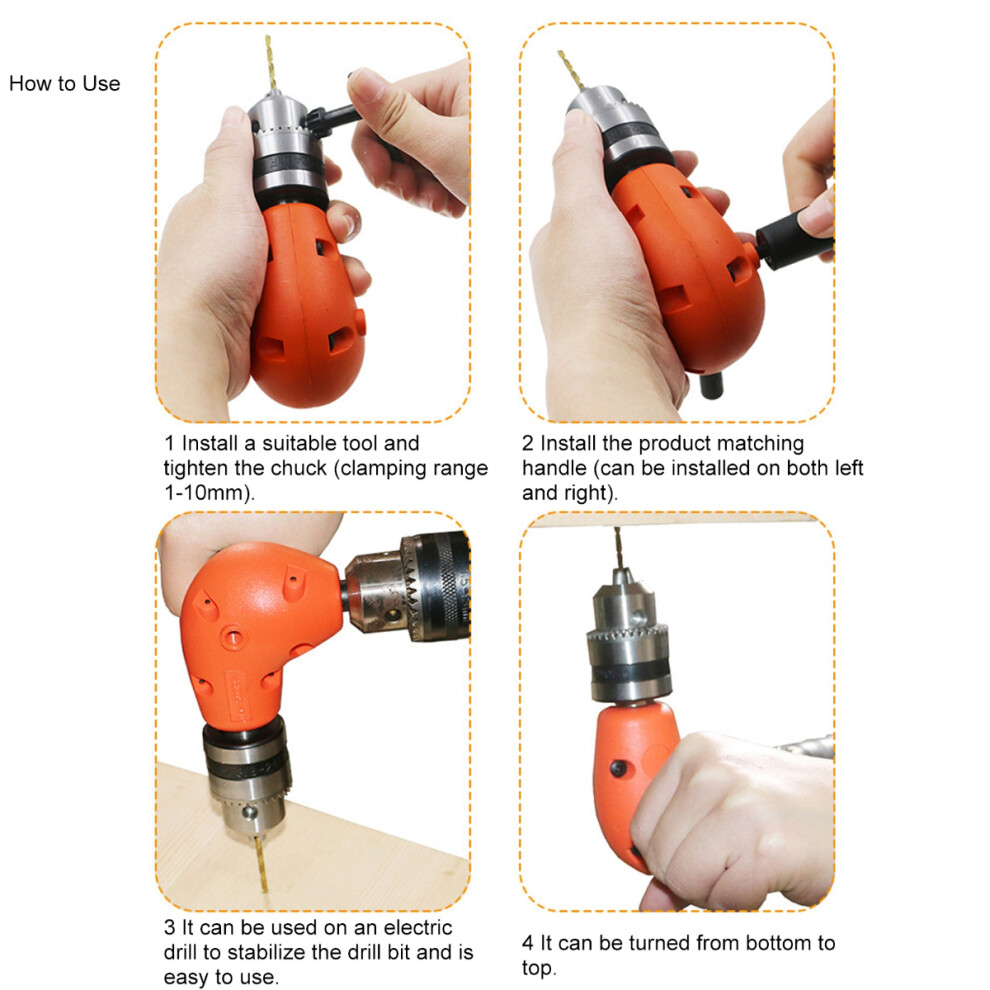 How to Use

1 Install a suitable tool and tighten the chuck (clamping range 1-10mm).

2 Install the product matching handle (can be installed on both left and right).

3 It can be used on an electric drill to stabilize the drill bit and is easy to use.

4 It can be turned from bottom to top.