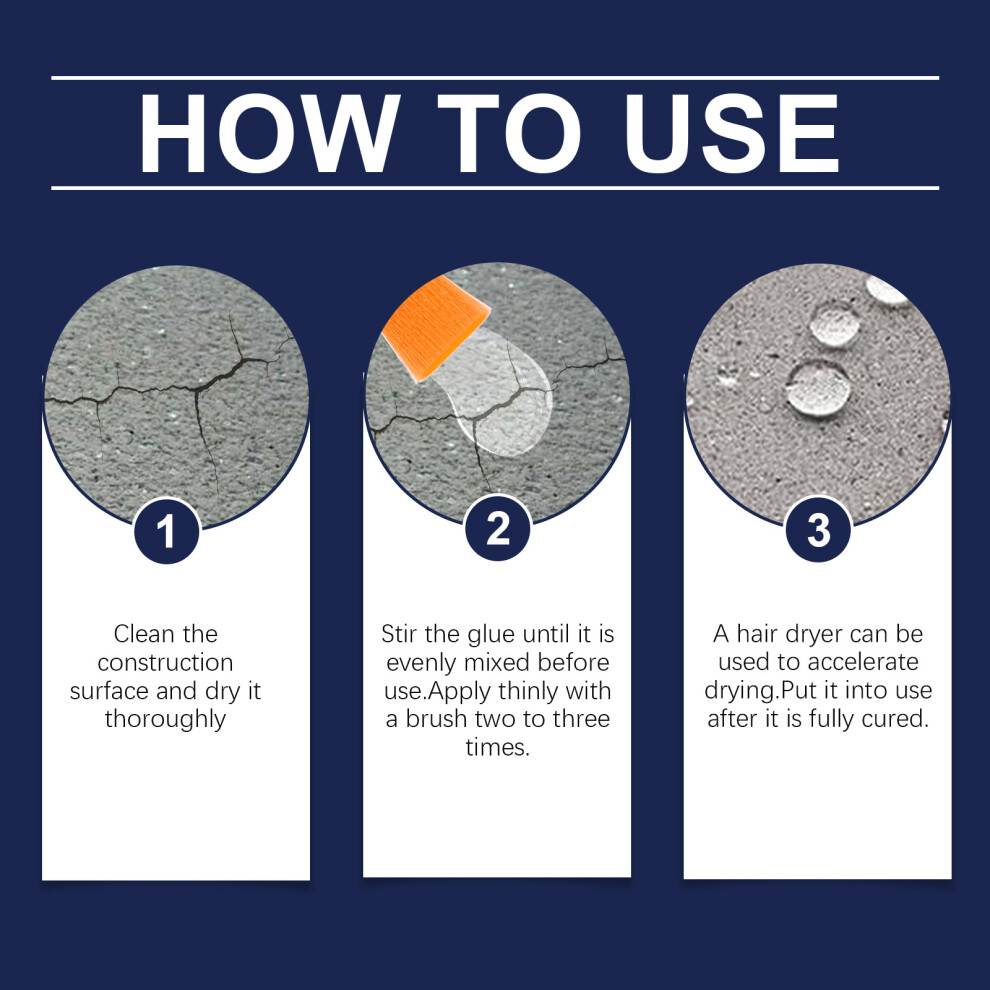 HOW TO USE

1

Clean the construction surface and dry it thoroughly

2

Stir the glue until it is evenly mixed before use.Apply thinly with a brush two to three times.

3

A hair dryer can be used to accelerate drying.Put it into use after it is fully cured.