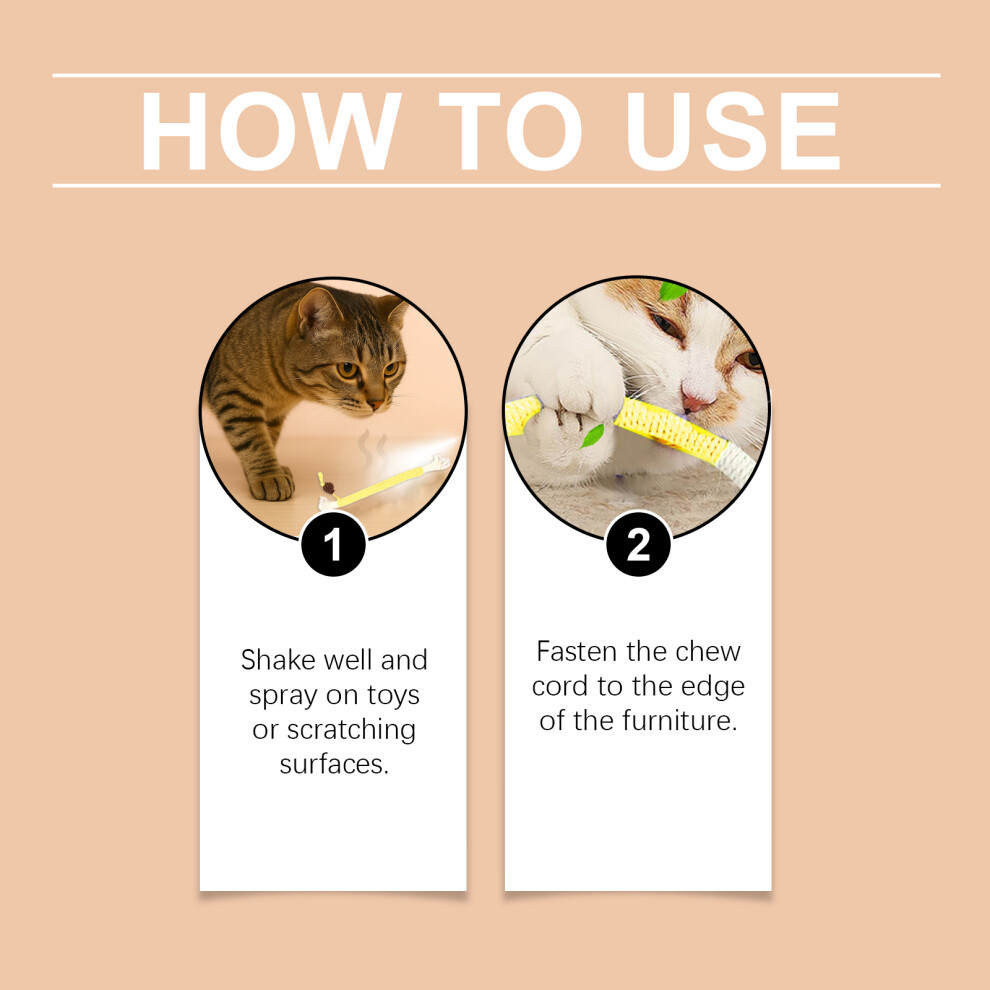 HOW TO USE

1

Shake well and spray on toys or scratching surfaces.

2

Fasten the chew cord to the edge of the furniture.