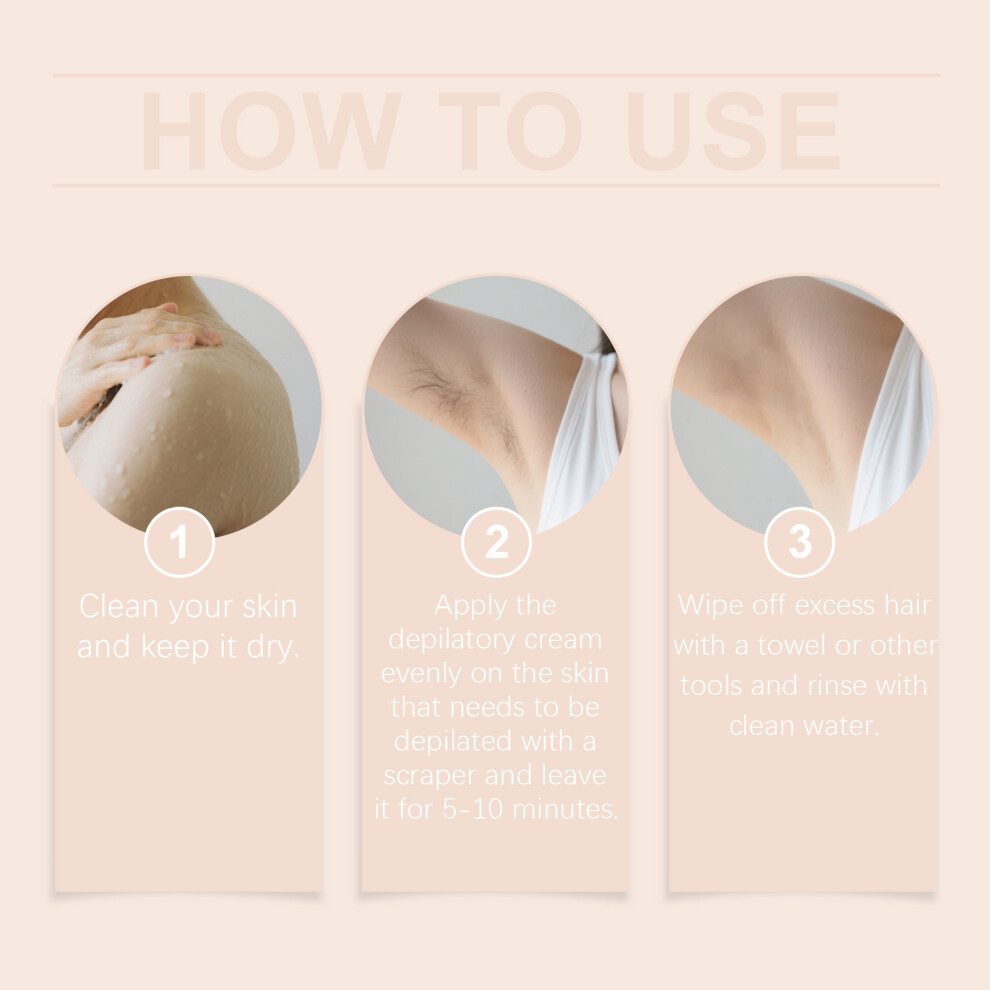 HOW TO USE

1
Clean your skin and keep it dry.

2
Apply the depilatory cream evenly on the skin that needs to be depilated with a scraper and leave it for 5-10 minutes.

3
Wipe off excess hair with a towel or other tools and rinse with clean water.