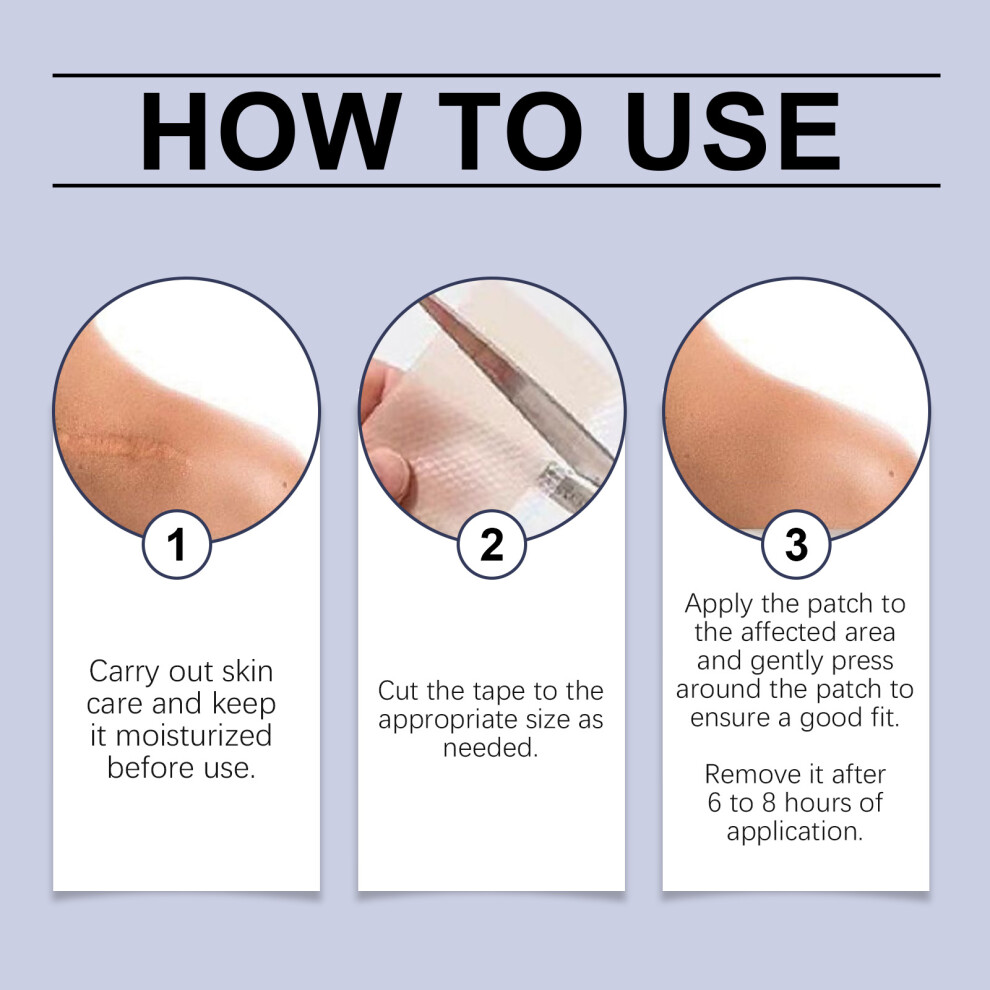 HOW TO USE

1

Carry out skin care and keep it moisturized before use.

2

Cut the tape to the appropriate size as needed.

3

Apply the patch to the affected area and gently press around the patch to ensure a good fit.

Remove it after 6 to 8 hours of application.