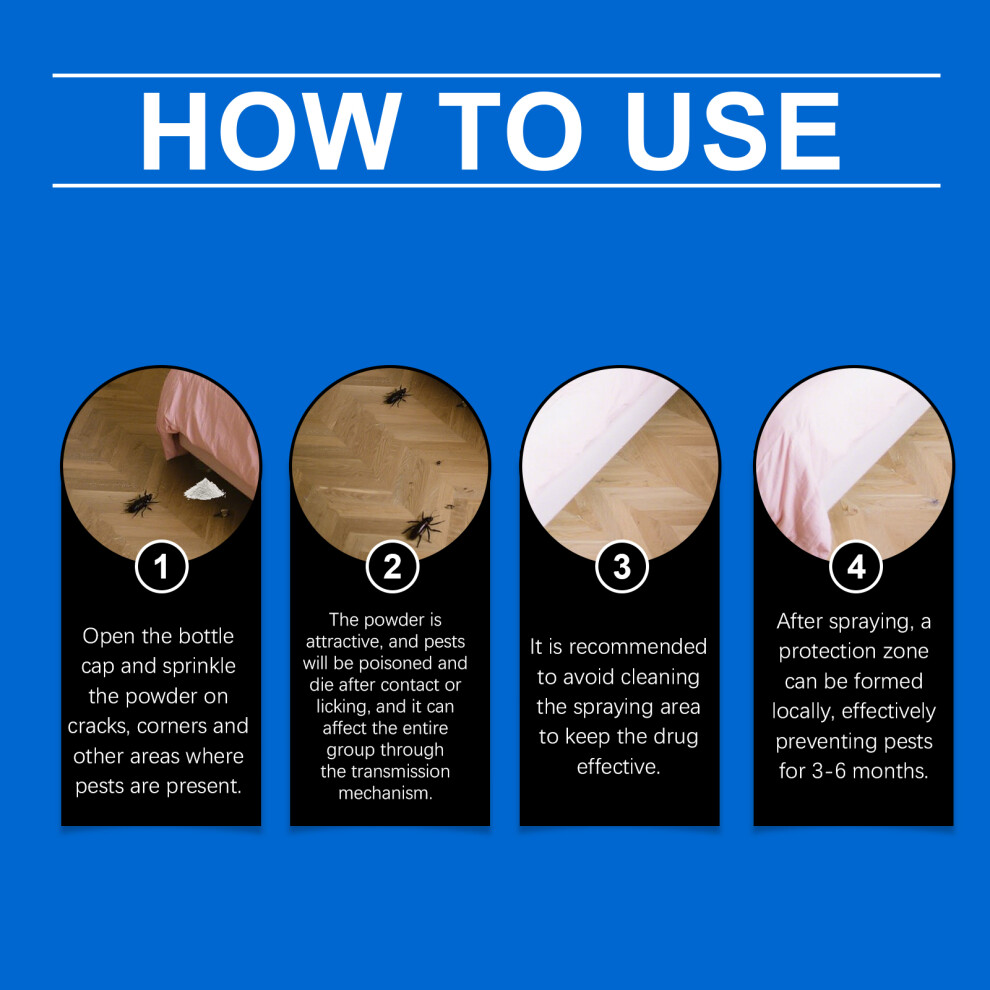 HOW TO USE

1
Open the bottle cap and sprinkle the powder on cracks, corners and other areas where pests are present.

2
The powder is attractive, and pests will be poisoned and die after contact or licking, and it can affect the entire group through the transmission mechanism.

3
It is recommended to avoid cleaning the spraying area to keep the drug effective.

4
After spraying, a protection zone can be formed locally, effectively preventing pests for 3-6 months.