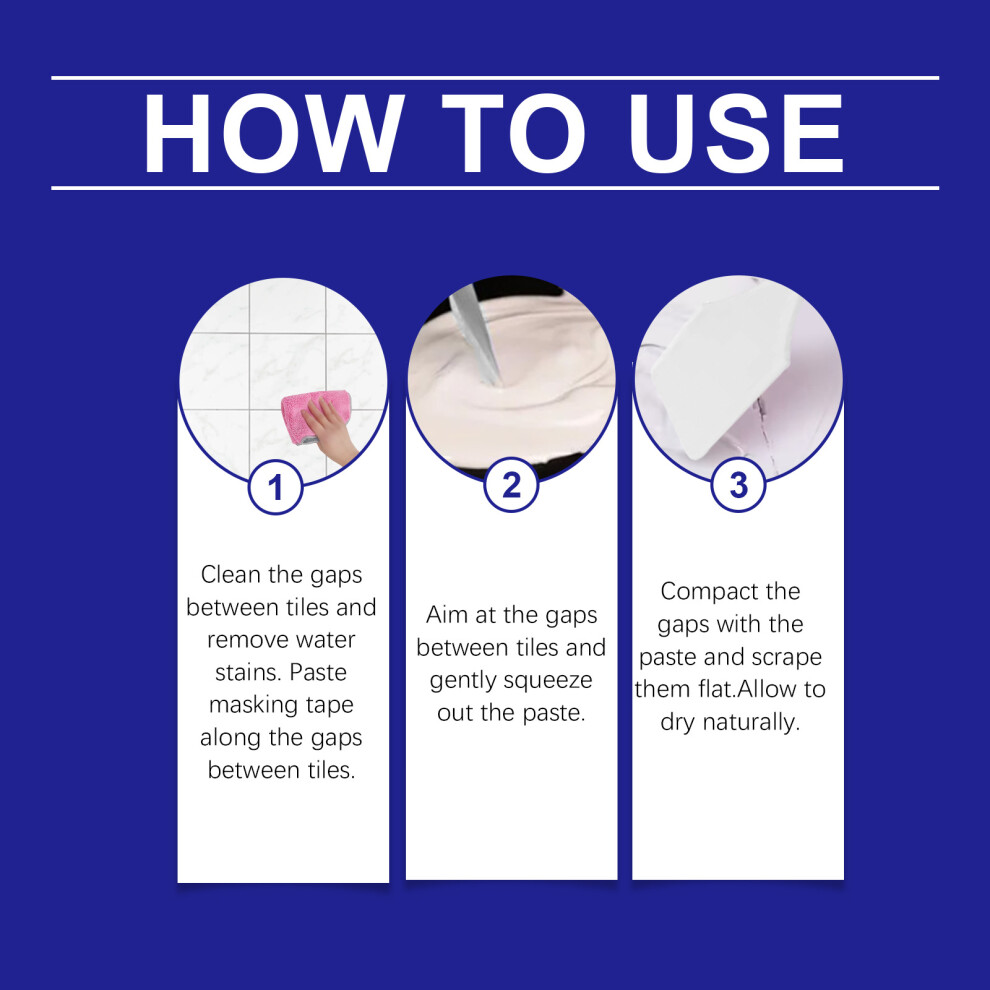 HOW TO USE

1

Clean the gaps between tiles and remove water stains. Paste masking tape along the gaps between tiles.

2

Aim at the gaps between tiles and gently squeeze out the paste.

3

Compact the gaps with the paste and scrape them flat.Allow to dry naturally.