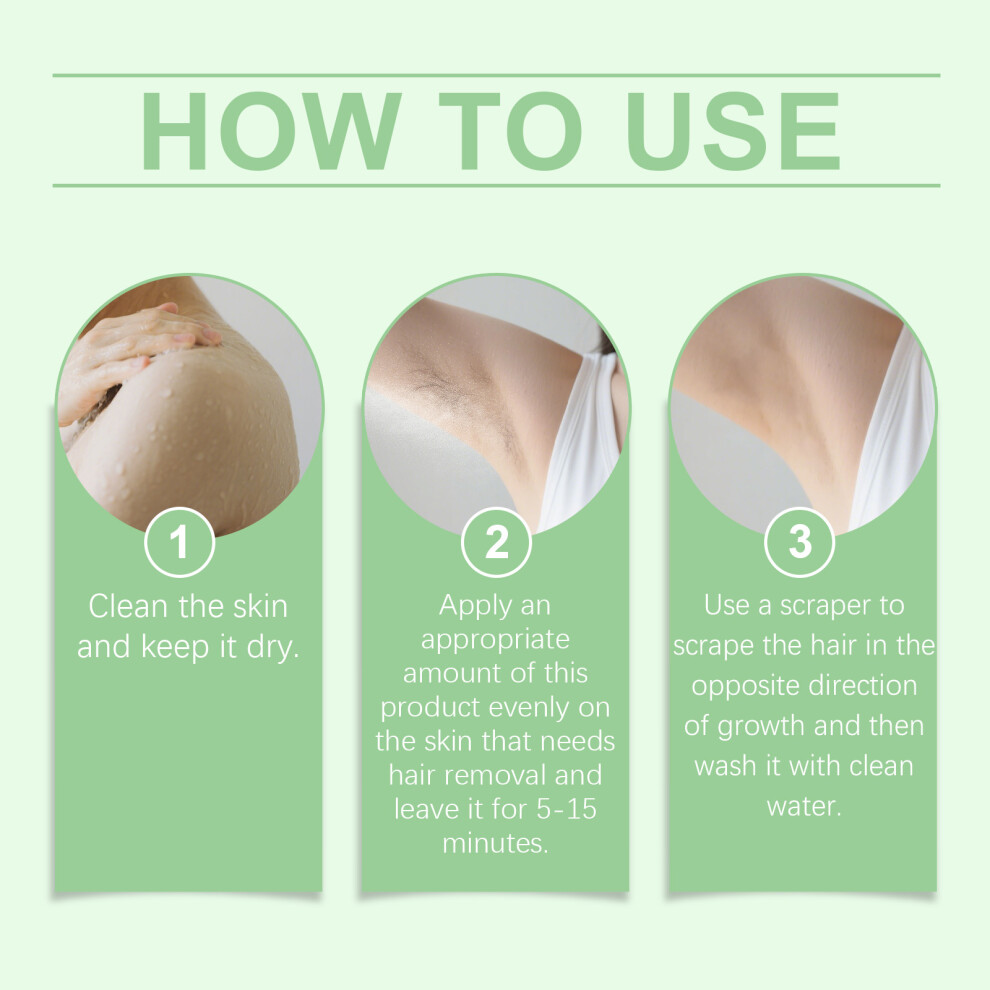 HOW TO USE

1
Clean the skin and keep it dry.

2
Apply an appropriate amount of this product evenly on the skin that needs hair removal and leave it for 5-15 minutes.

3
Use a scraper to scrape the hair in the opposite direction of growth and then wash it with clean water.