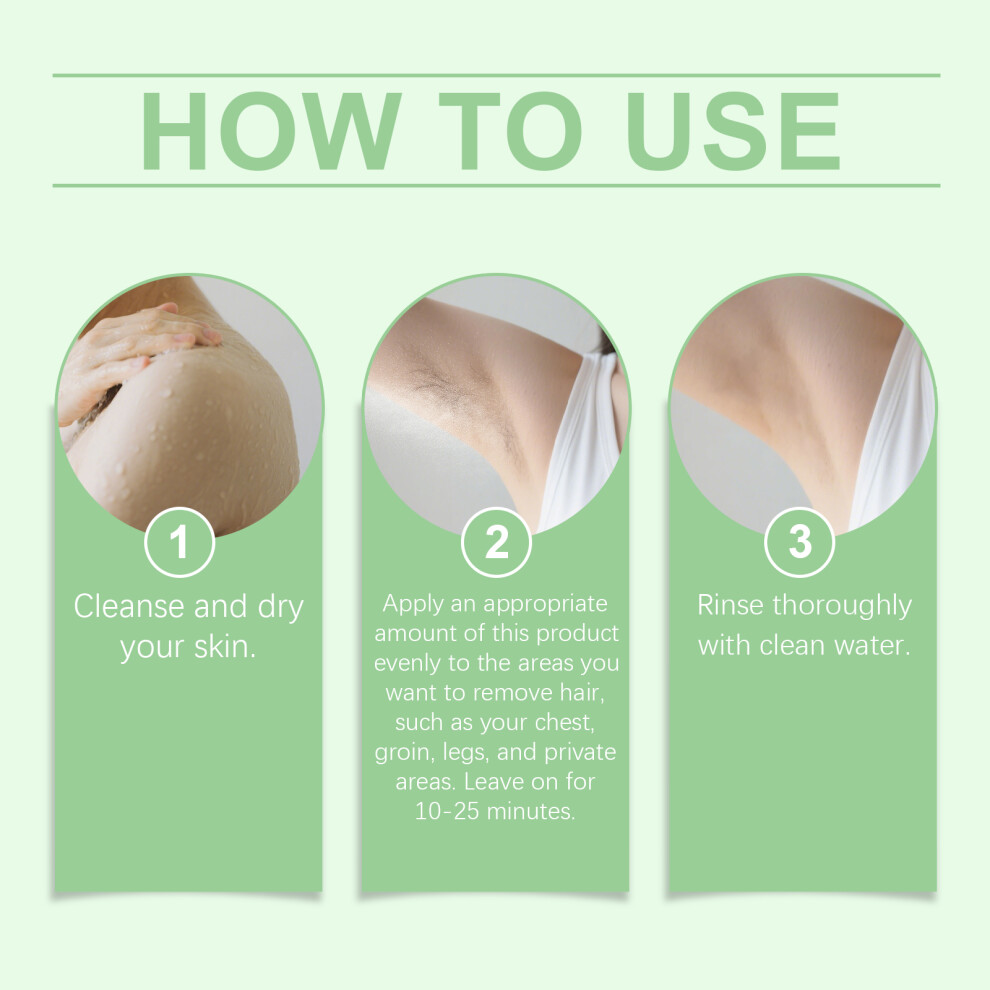 HOW TO USE

1
Cleanse and dry your skin.

2
Apply an appropriate amount of this product evenly to the areas you want to remove hair, such as your chest, groin, legs, and private areas. Leave on for 10-25 minutes.

3
Rinse thoroughly with clean water.