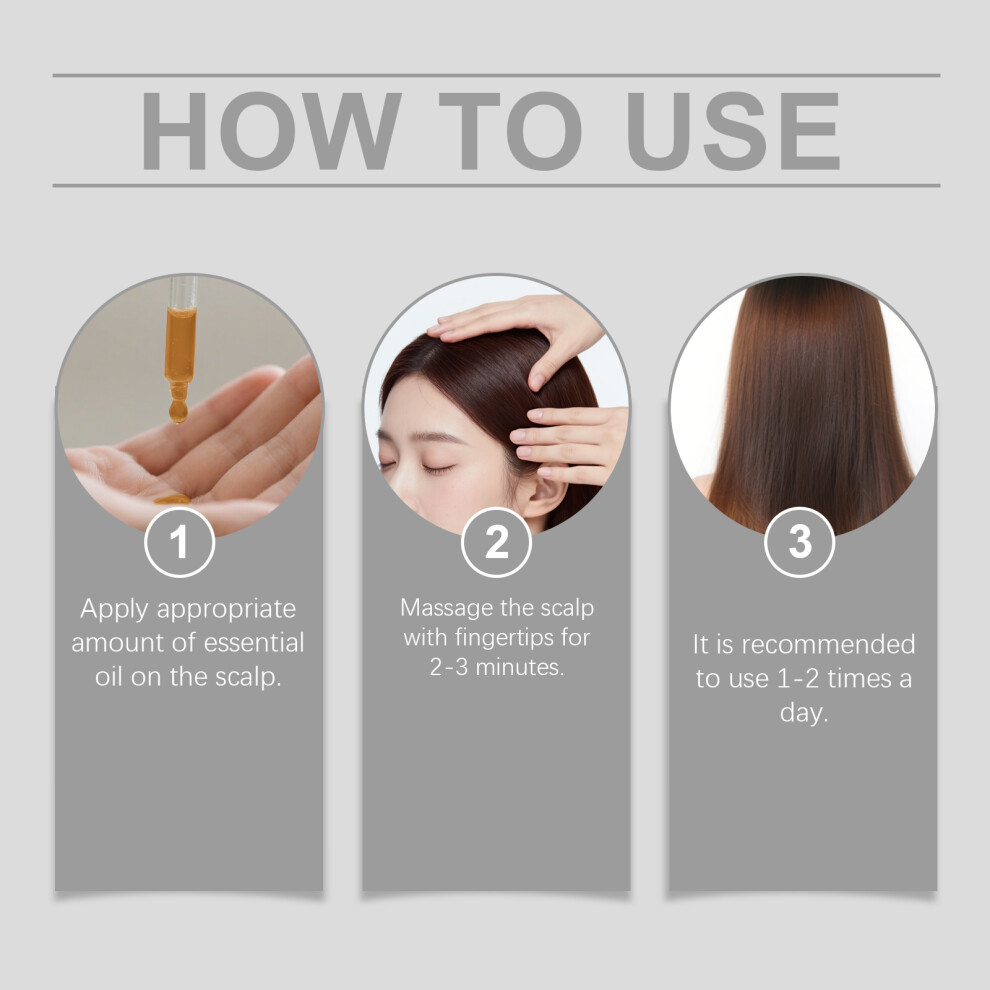 HOW TO USE

1
Apply appropriate amount of essential oil on the scalp.

2
Massage the scalp with fingertips for 2-3 minutes.

3
It is recommended to use 1-2 times a day.