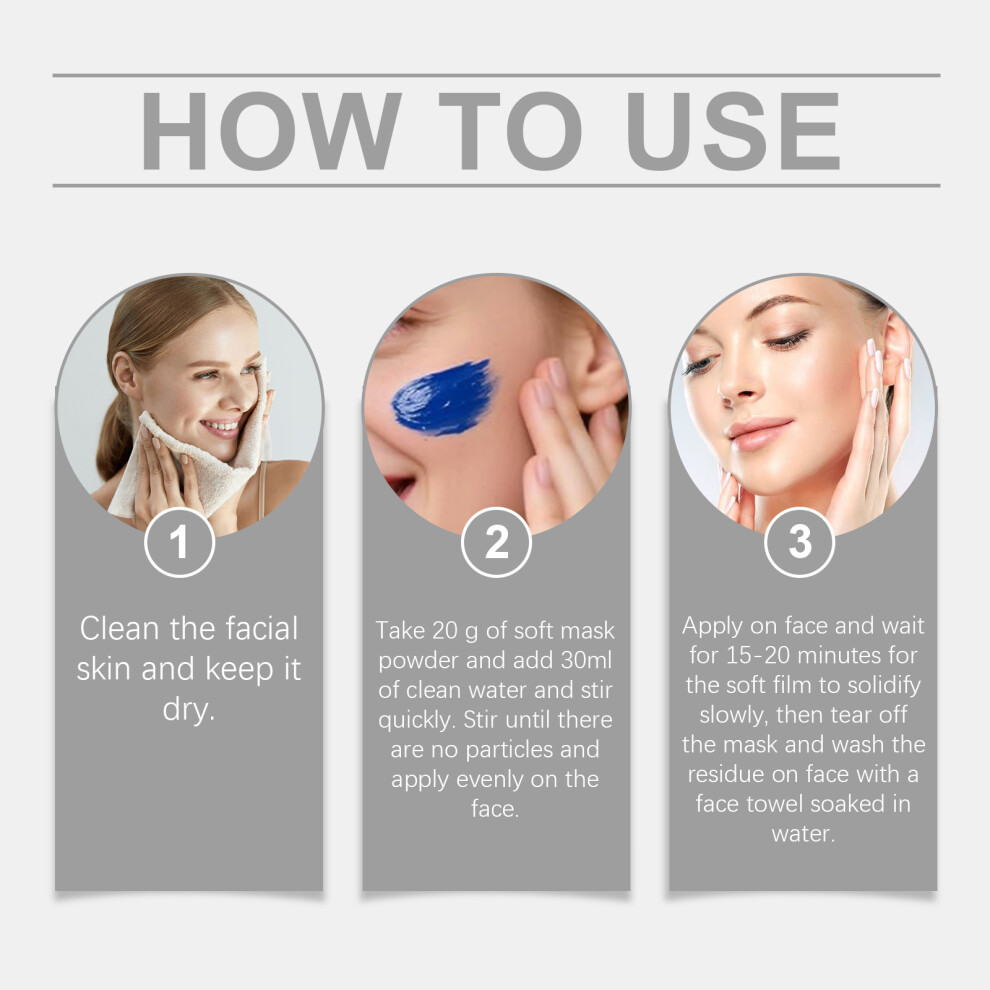 HOW TO USE

1

Clean the facial skin and keep it dry.

2

Take 20 g of soft mask powder and add 30ml of clean water and stir quickly. Stir until there are no particles and apply evenly on the face.

3

Apply on face and wait for 15-20 minutes for the soft film to solidify slowly, then tear off the mask and wash the residue on face with a face towel soaked in water.