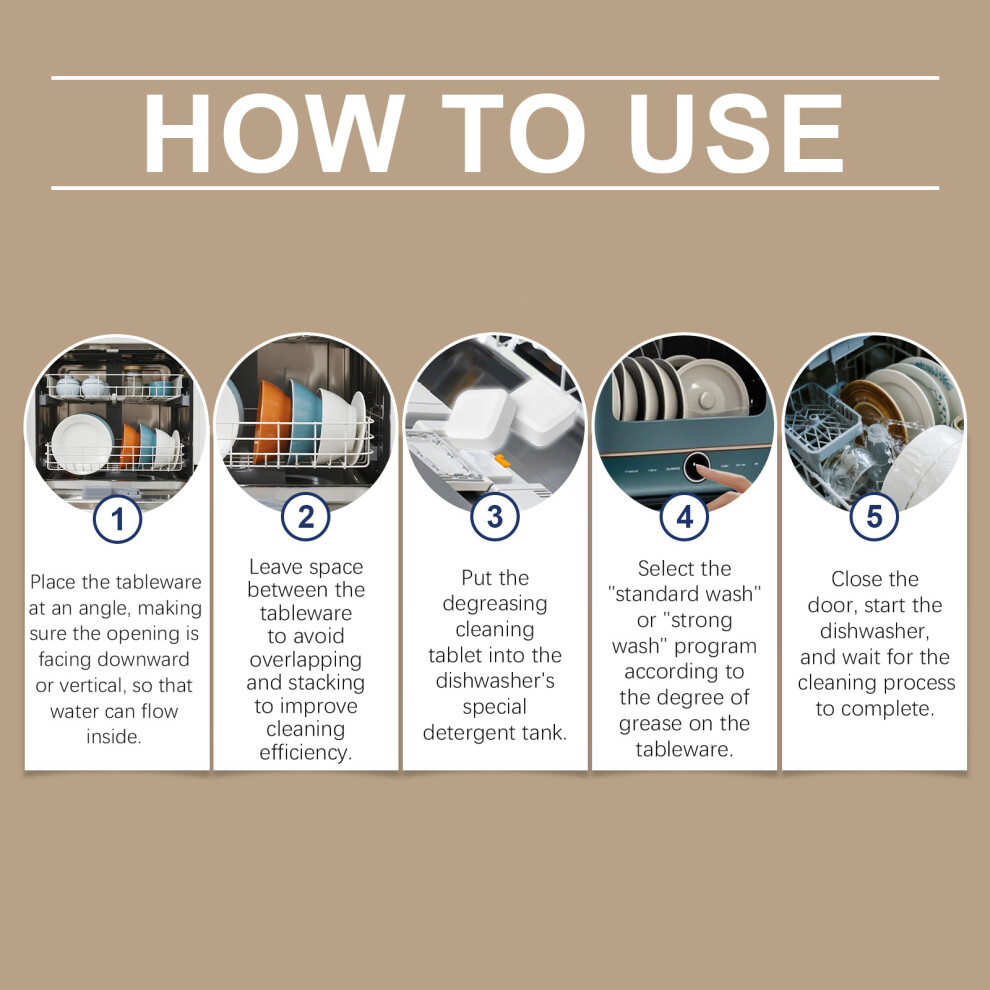 HOW TO USE

1

Place the tableware at an angle, making sure the opening is facing downward or vertical, so that water can flow inside.

2

Leave space between the tableware to avoid overlapping and stacking to improve cleaning efficiency.

3

Put the degreasing cleaning tablet into the dishwasher's special detergent tank.

4

Select the "standard wash" or "strong wash" program according to the degree of grease on the tableware.

5

Close the door, start the dishwasher, and wait for the cleaning process to complete.