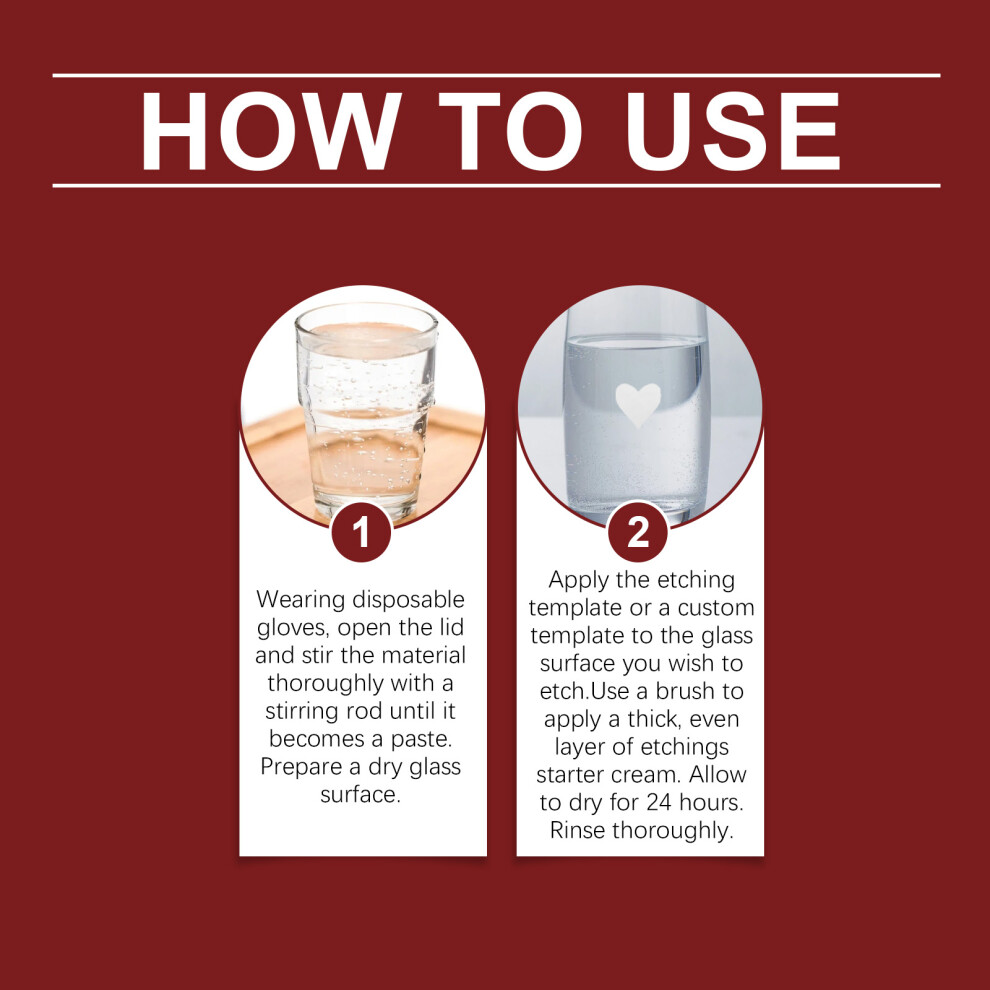 HOW TO USE

1

Wearing disposable gloves, open the lid and stir the material thoroughly with a stirring rod until it becomes a paste. Prepare a dry glass surface.

2

Apply the etching template or a custom template to the glass surface you wish to etch.Use a brush to apply a thick, even layer of etchings starter cream. Allow to dry for 24 hours. Rinse thoroughly.