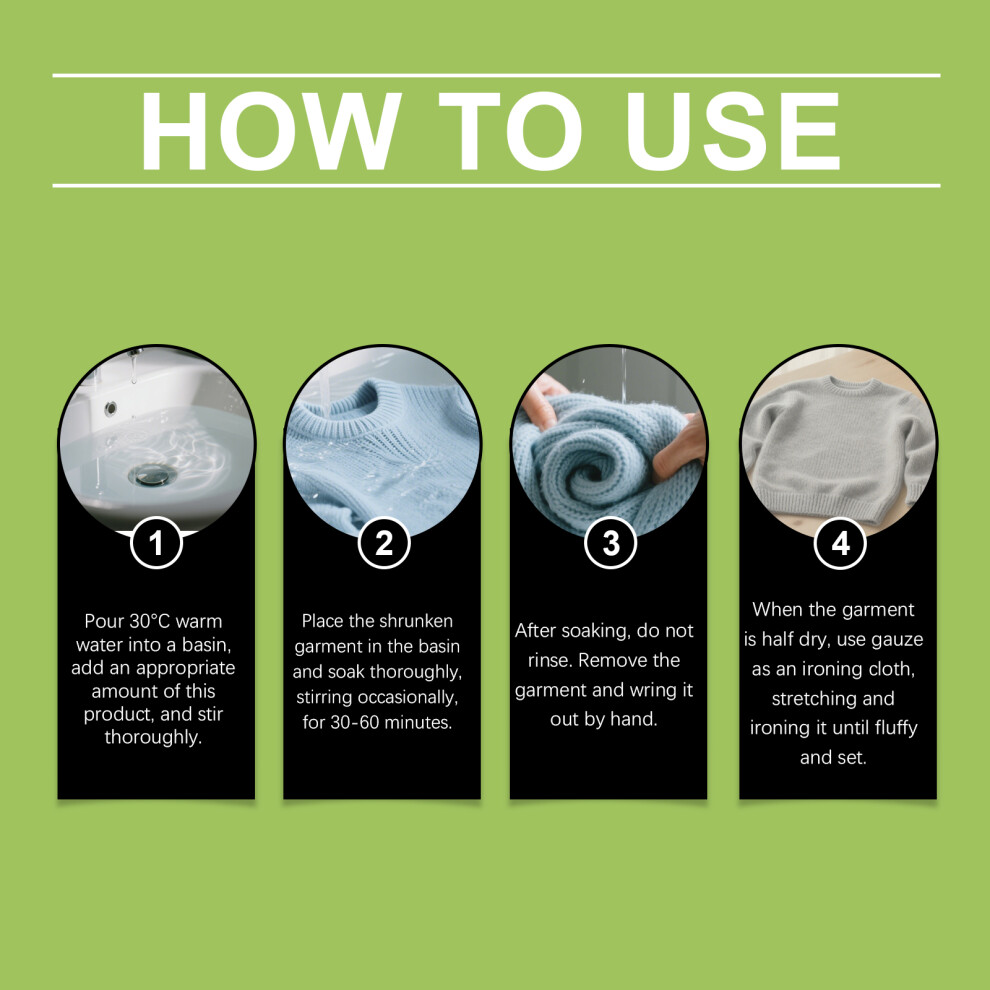 HOW TO USE

1

Pour 30°C warm water into a basin, add an appropriate amount of this product, and stir thoroughly.

2

Place the shrunken garment in the basin and soak thoroughly, stirring occasionally, for 30-60 minutes.

3

After soaking, do not rinse. Remove the garment and wring it out by hand.

4

When the garment is half dry, use gauze as an ironing cloth, stretching and ironing it until fluffy and set.