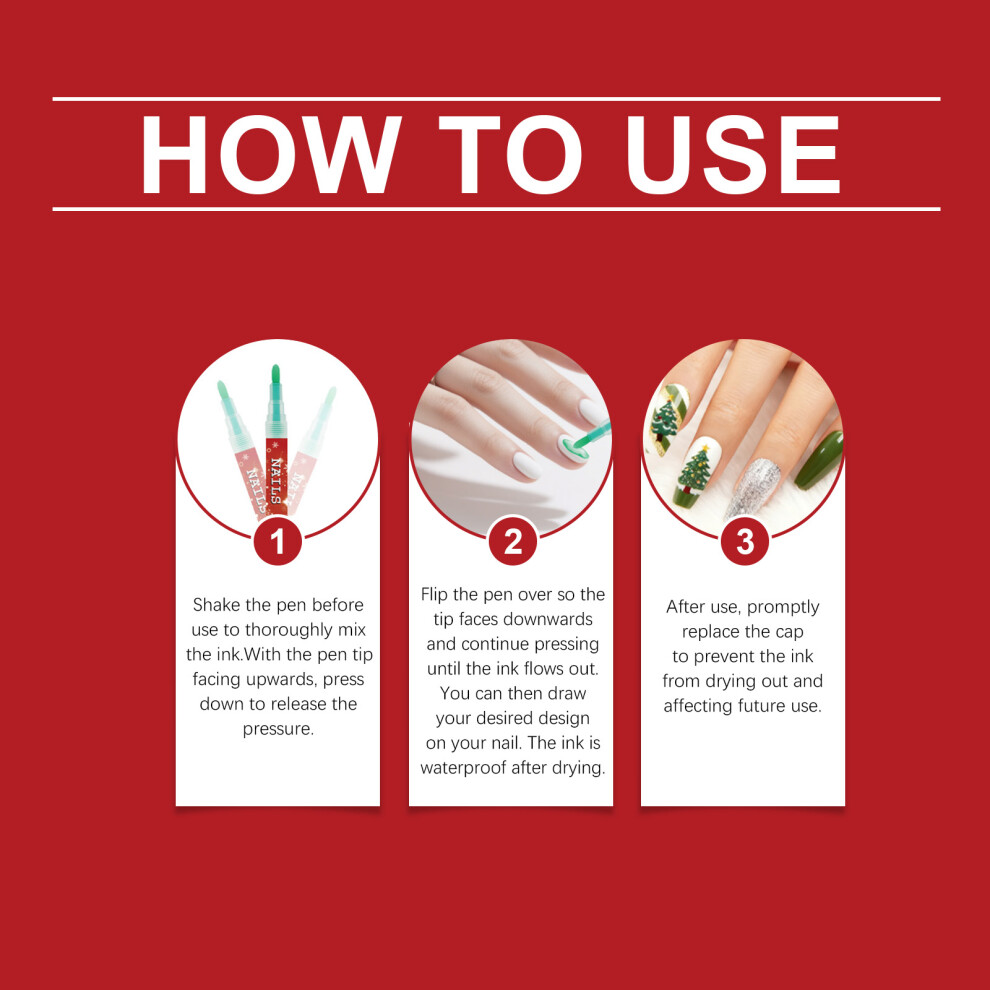 HOW TO USE

NAILS

NAILS

1

Shake the pen before use to thoroughly mix the ink.With the pen tip facing upwards, press down to release the pressure.

2

Flip the pen over so the tip faces downwards and continue pressing until the ink flows out. You can then draw your desired design on your nail. The ink is waterproof after drying.

3

After use, promptly replace the cap to prevent the ink from drying out and affecting future use.