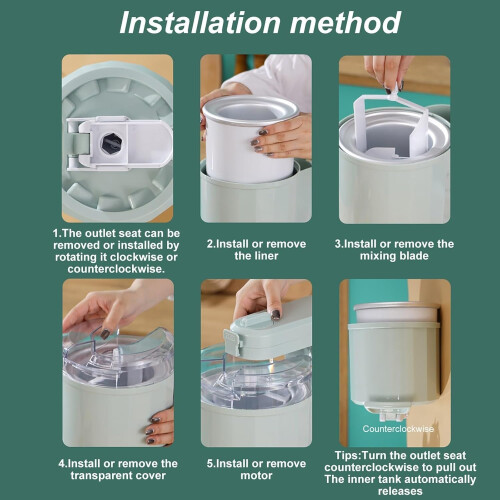 Installation method

1.The outlet seat can be removed or installed by rotating it clockwise or counterclockwise.

2.Install or remove the liner

3.Install or remove the mixing blade

4.Install or remove the transparent cover

5.Install or remove motor

Counterclockwise

Tips:Turn the outlet seat counterclockwise to pull out The inner tank automatically releases