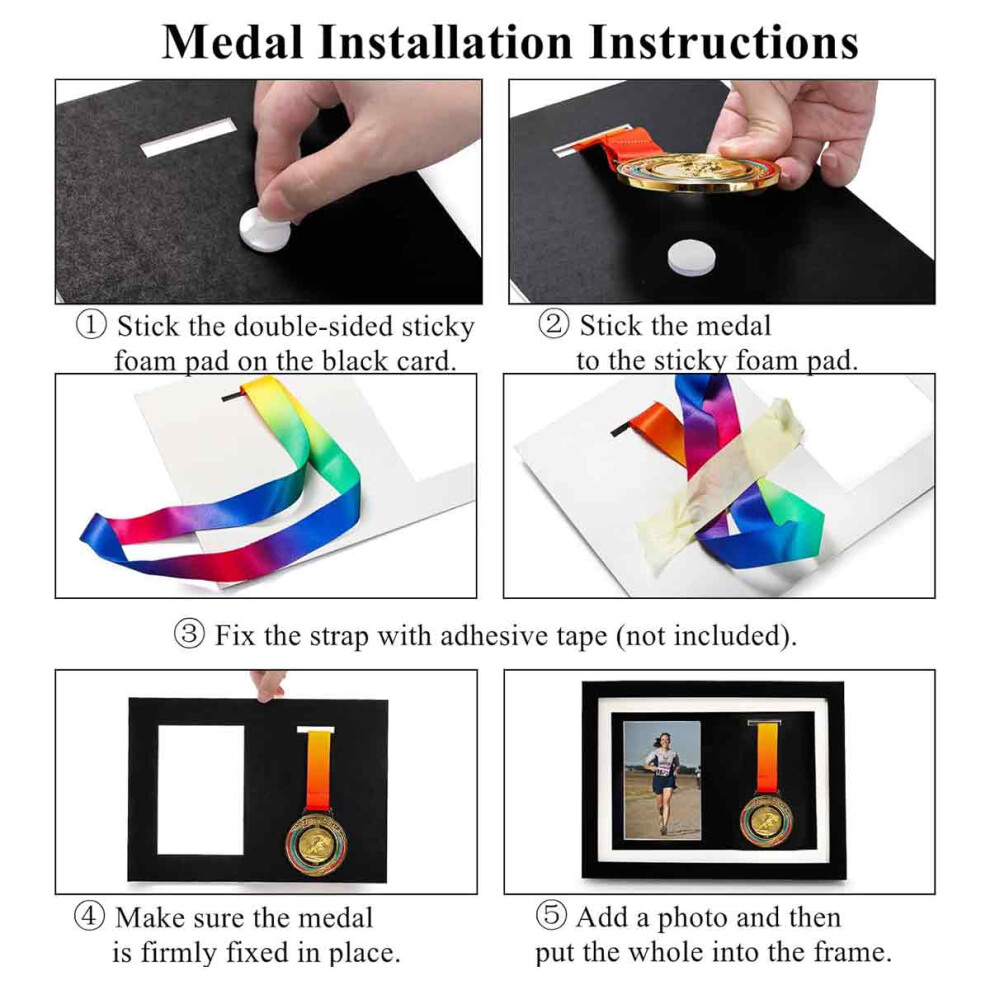 Medal Installation Instructions

① Stick the double-sided sticky foam pad on the black card.

② Stick the medal to the sticky foam pad.

③ Fix the strap with adhesive tape (not included).

④ Make sure the medal is firmly fixed in place.

⑤ Add a photo and then put the whole into the frame.