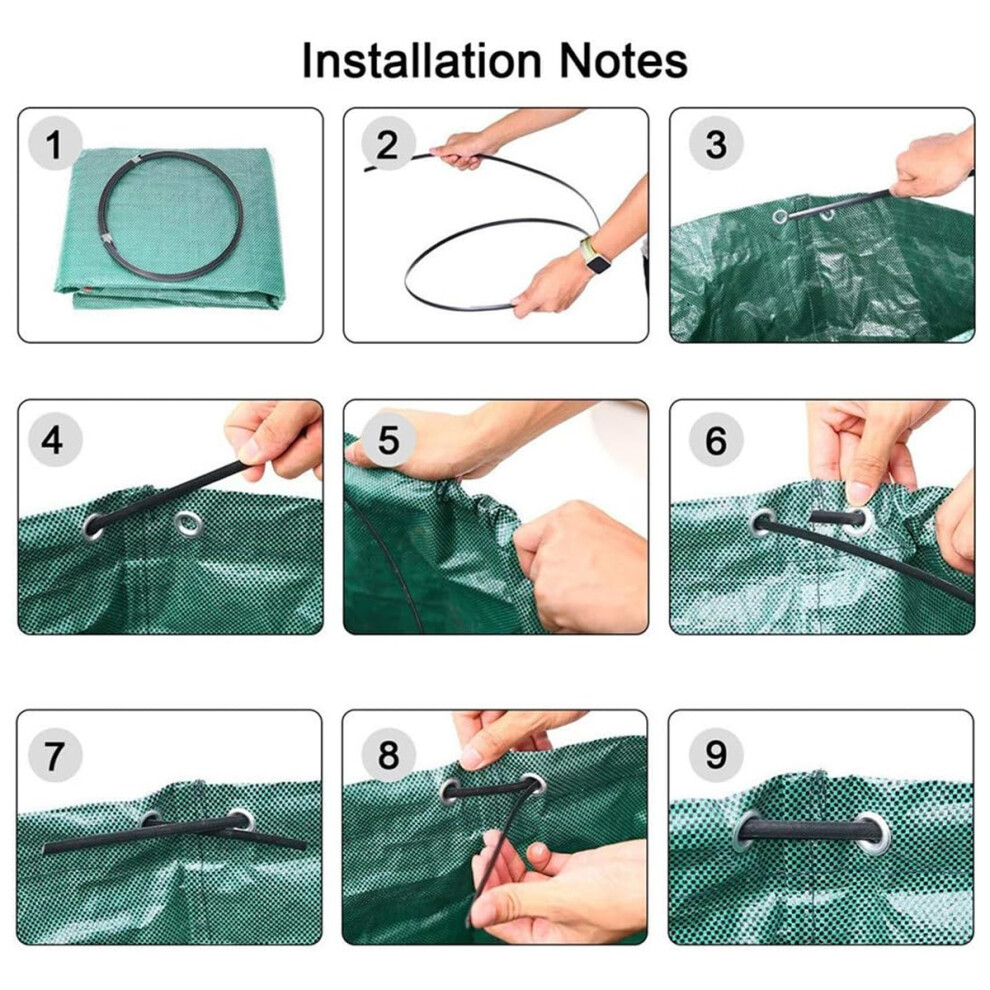 Installation Notes

1

2

3

4

5

6

7

8

9