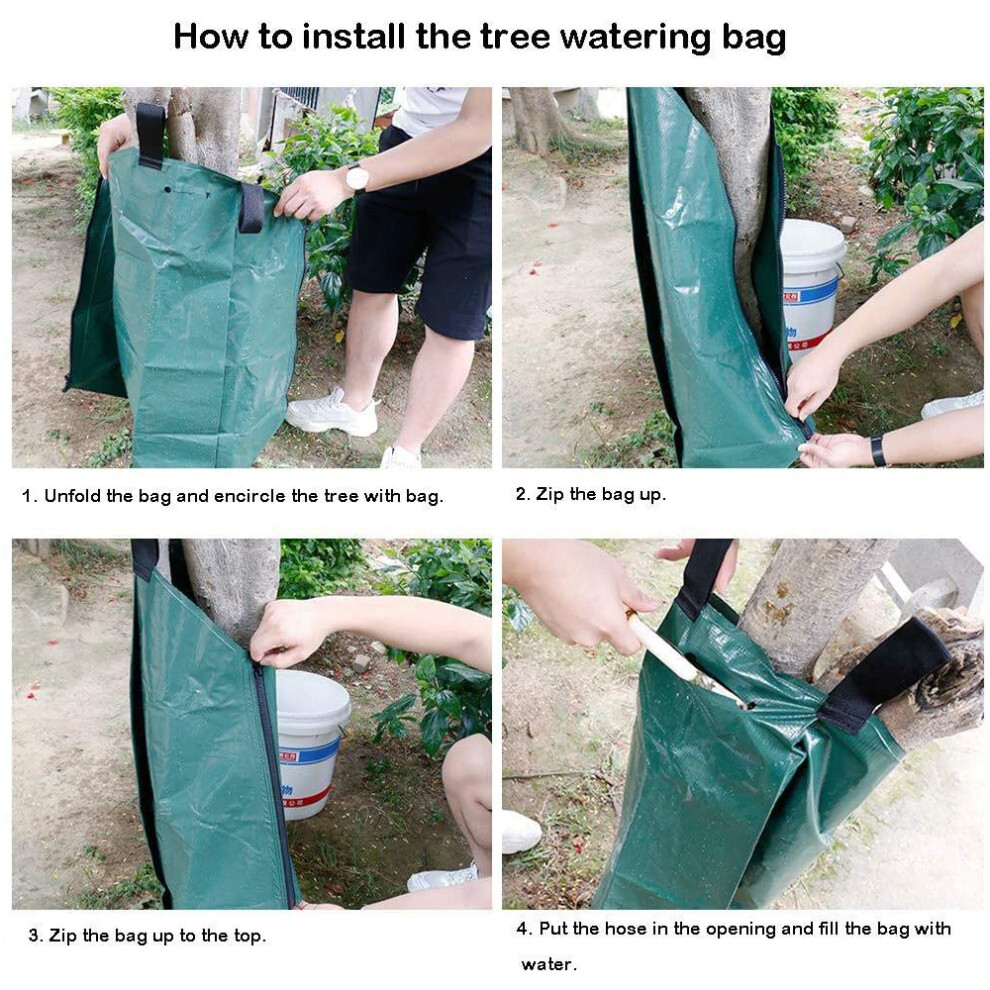 How to install the tree watering bag

1. Unfold the bag and encircle the tree with bag.

2. Zip the bag up.

3. Zip the bag up to the top.

4. Put the hose in the opening and fill the bag with water.