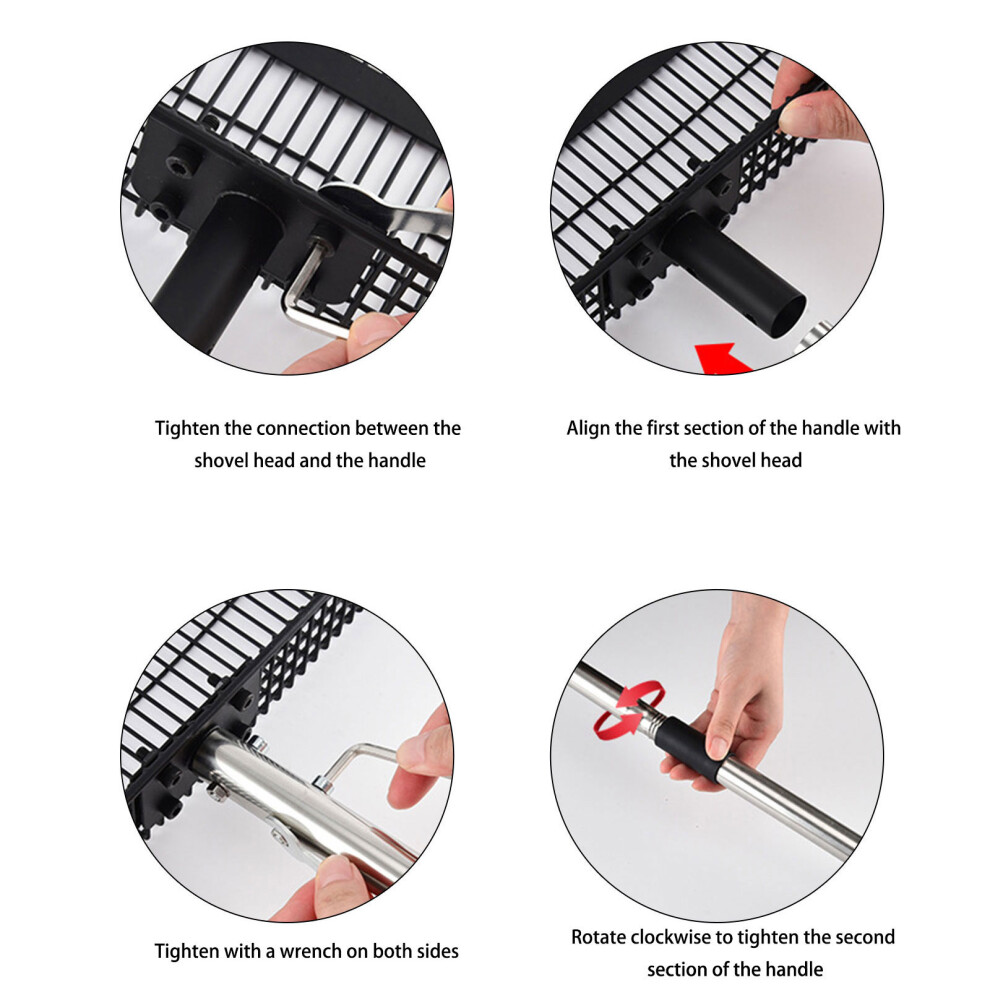 Tighten the connection between the shovel head and the handle

Align the first section of the handle with the shovel head

Tighten with a wrench on both sides

Rotate clockwise to tighten the second section of the handle