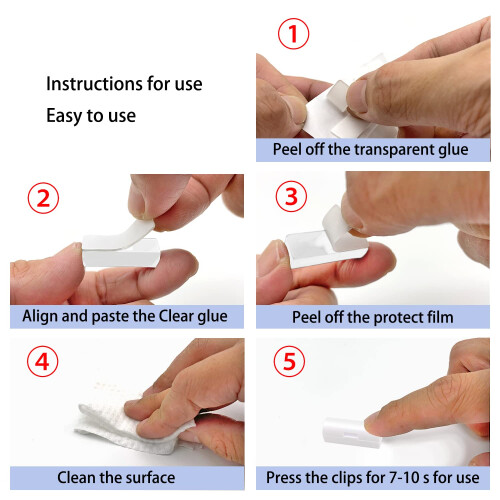 Instructions for use
Easy to use

①
Peel off the transparent glue

②
Align and paste the Clear glue

③
Peel off the protect film

④
Clean the surface

⑤
Press the clips for 7-10 s for use