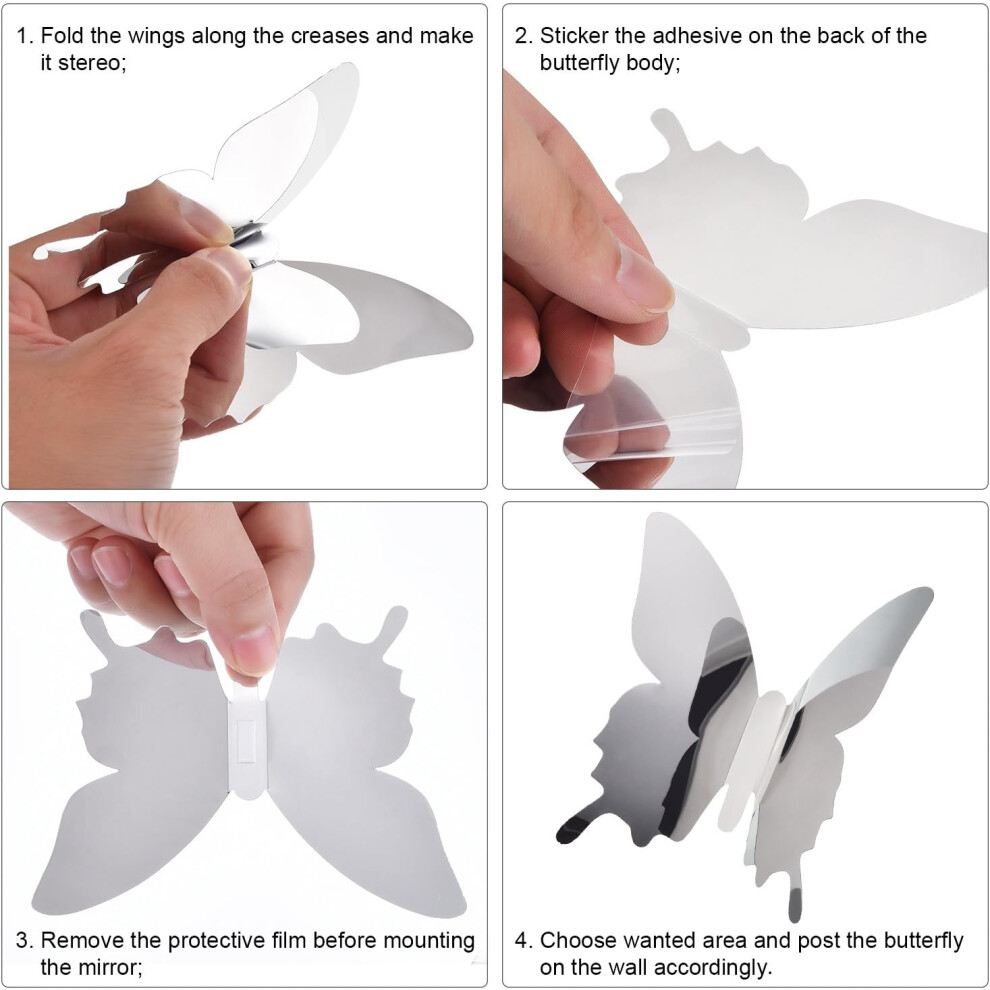 1. Fold the wings along the creases and make it stereo;

2. Sticker the adhesive on the back of the butterfly body;

3. Remove the protective film before mounting the mirror;

4. Choose wanted area and post the butterfly on the wall accordingly.