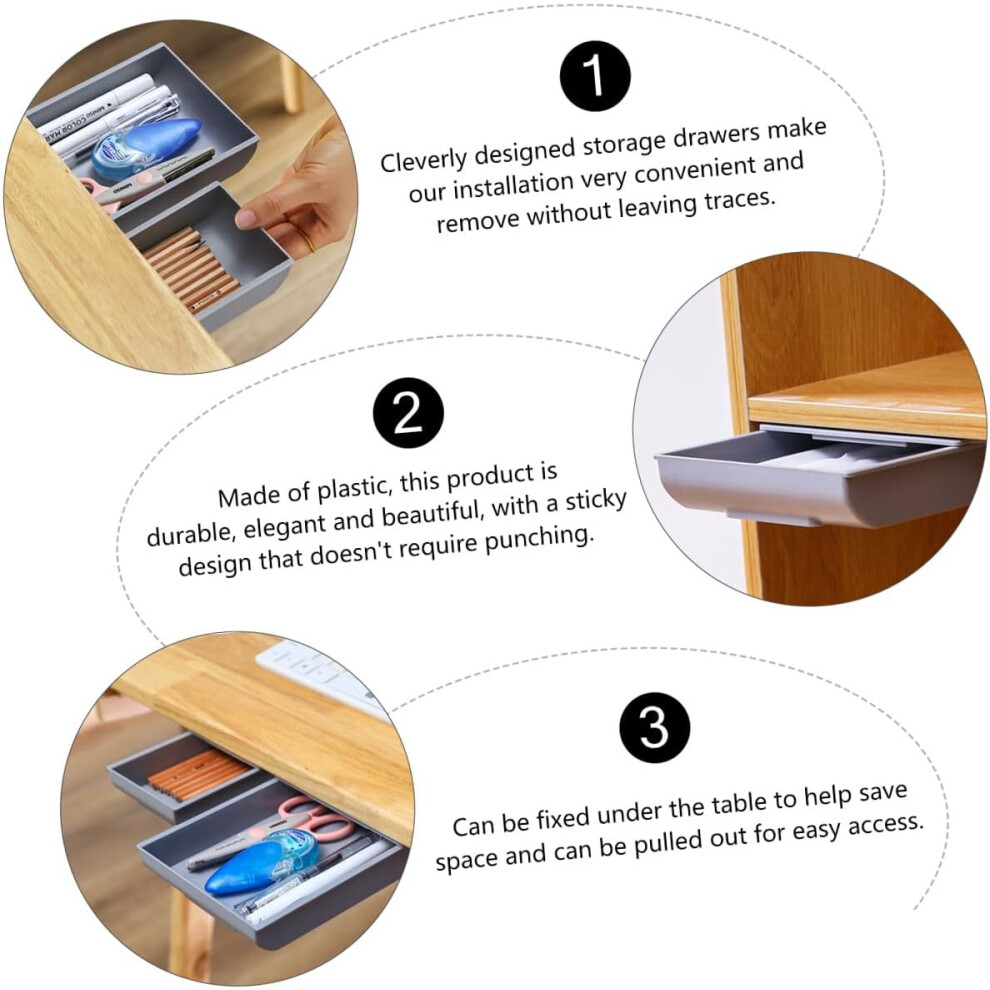 1

Cleverly designed storage drawers make our installation very convenient and remove without leaving traces.

2

Made of plastic, this product is durable, elegant and beautiful, with a sticky design that doesn't require punching.

3

Can be fixed under the table to help save space and can be pulled out for easy access.