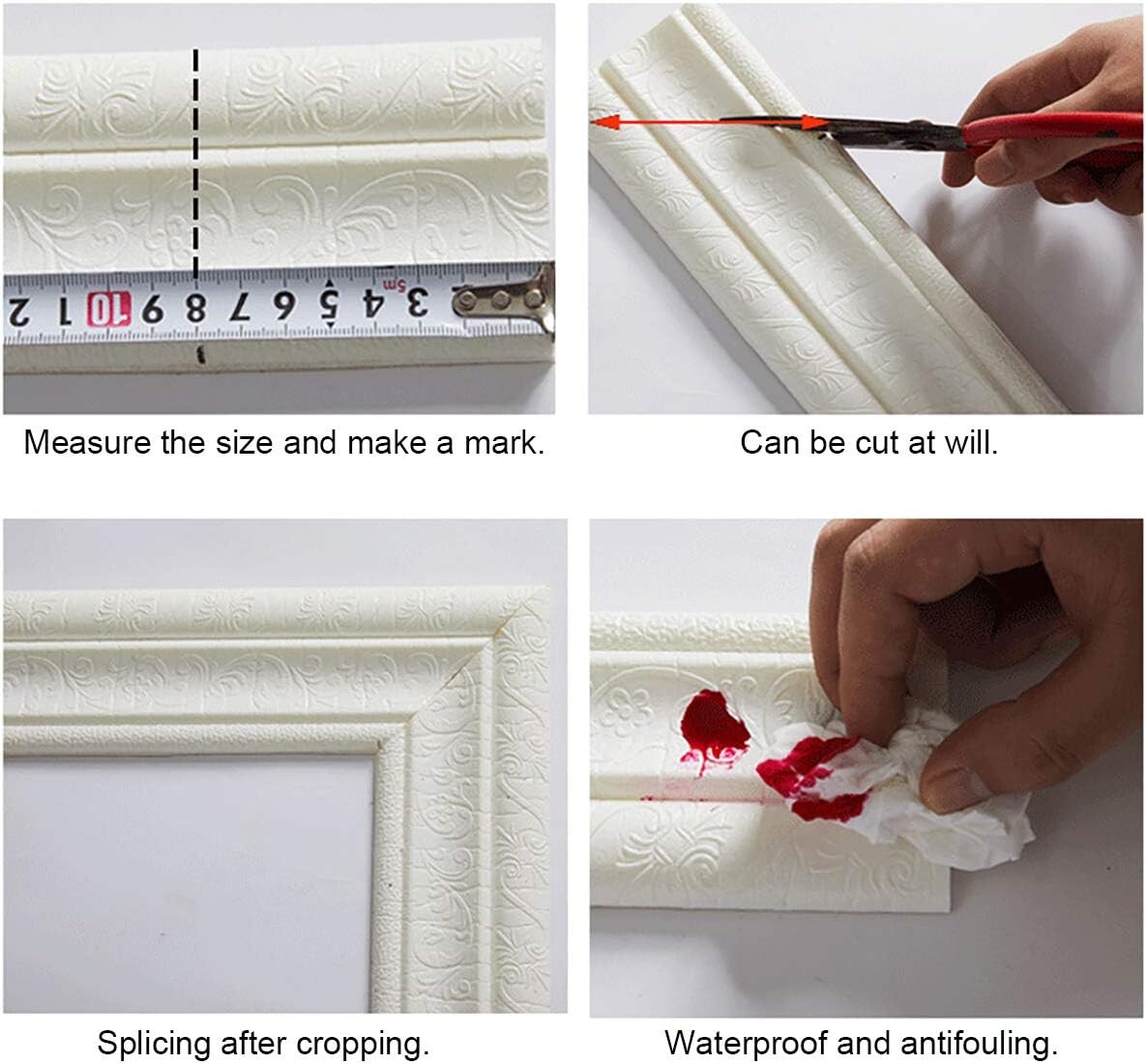 2 1 10 9 8 7 6 5 4 3 5m

Measure the size and make a mark.

Can be cut at will.

Splicing after cropping.

Waterproof and antifouling.