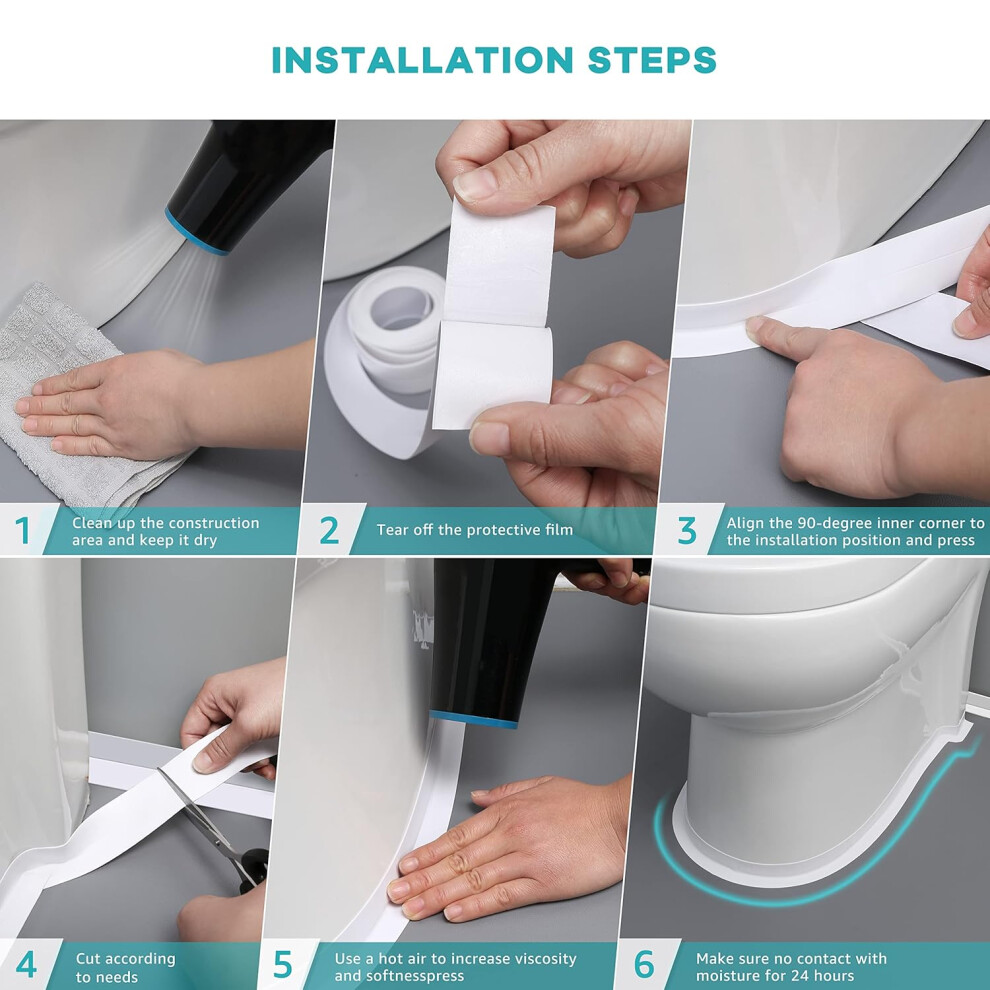 INSTALLATION STEPS

1 Clean up the construction area and keep it dry

2 Tear off the protective film

3 Align the 90-degree inner corner to the installation position and press

4 Cut according to needs

5 Use a hot air to increase viscosity and softnesspress

6 Make sure no contact with moisture for 24 hours