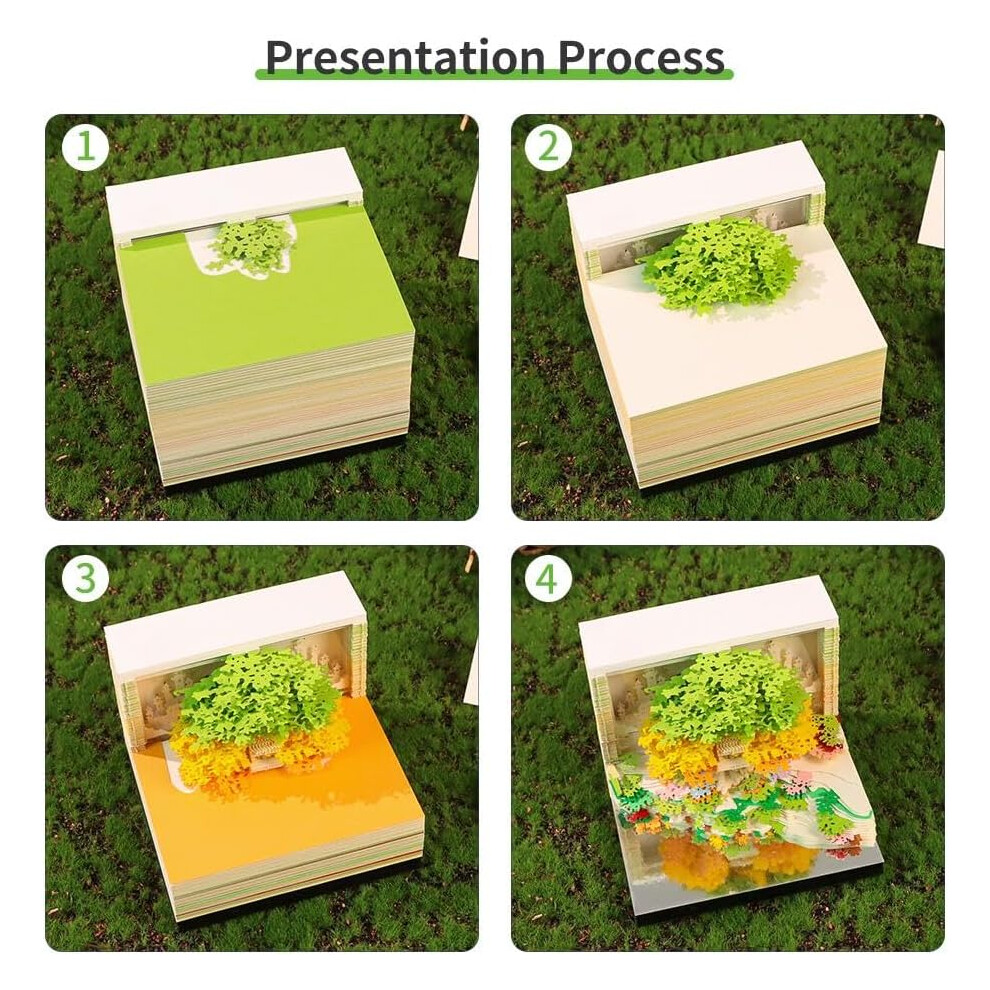 Presentation Process

1

2

3

4