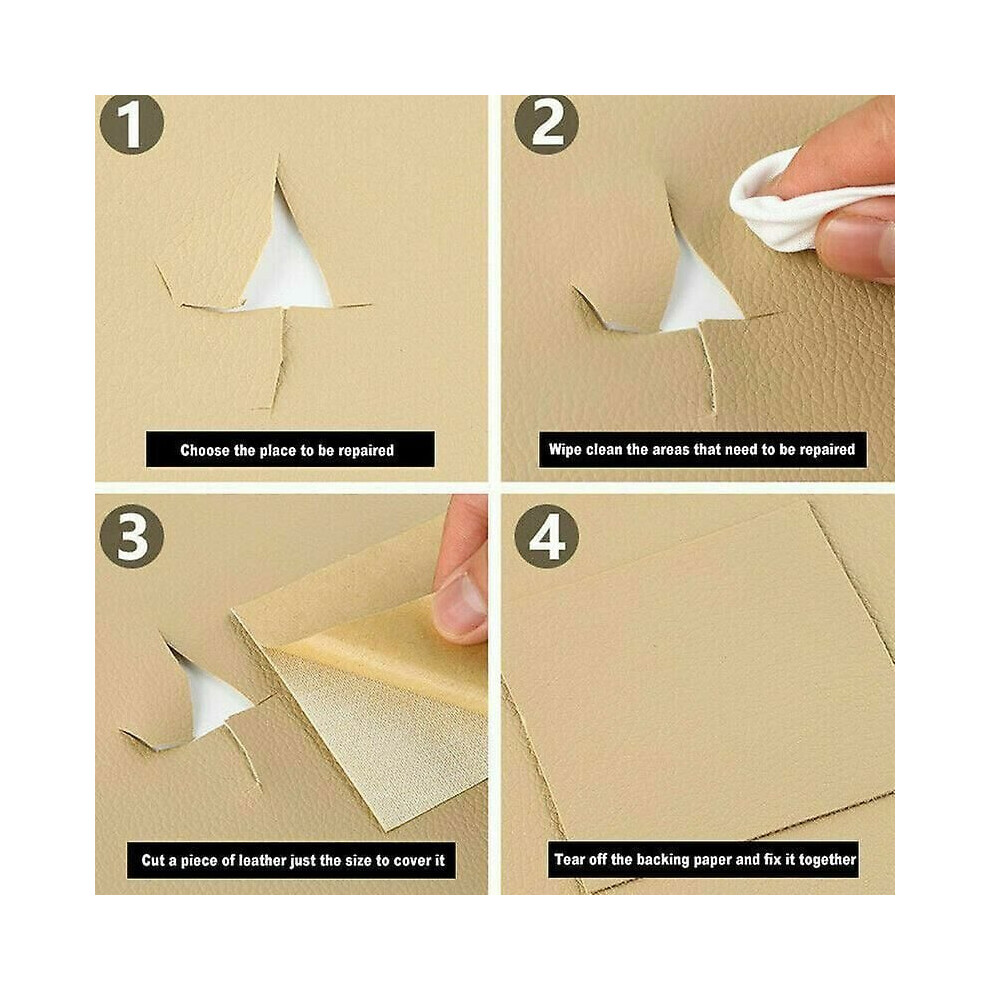 1

Choose the place to be repaired

2

Wipe clean the areas that need to be repaired

3

Cut a piece of leather just the size to cover it

4

Tear off the backing paper and fix it together