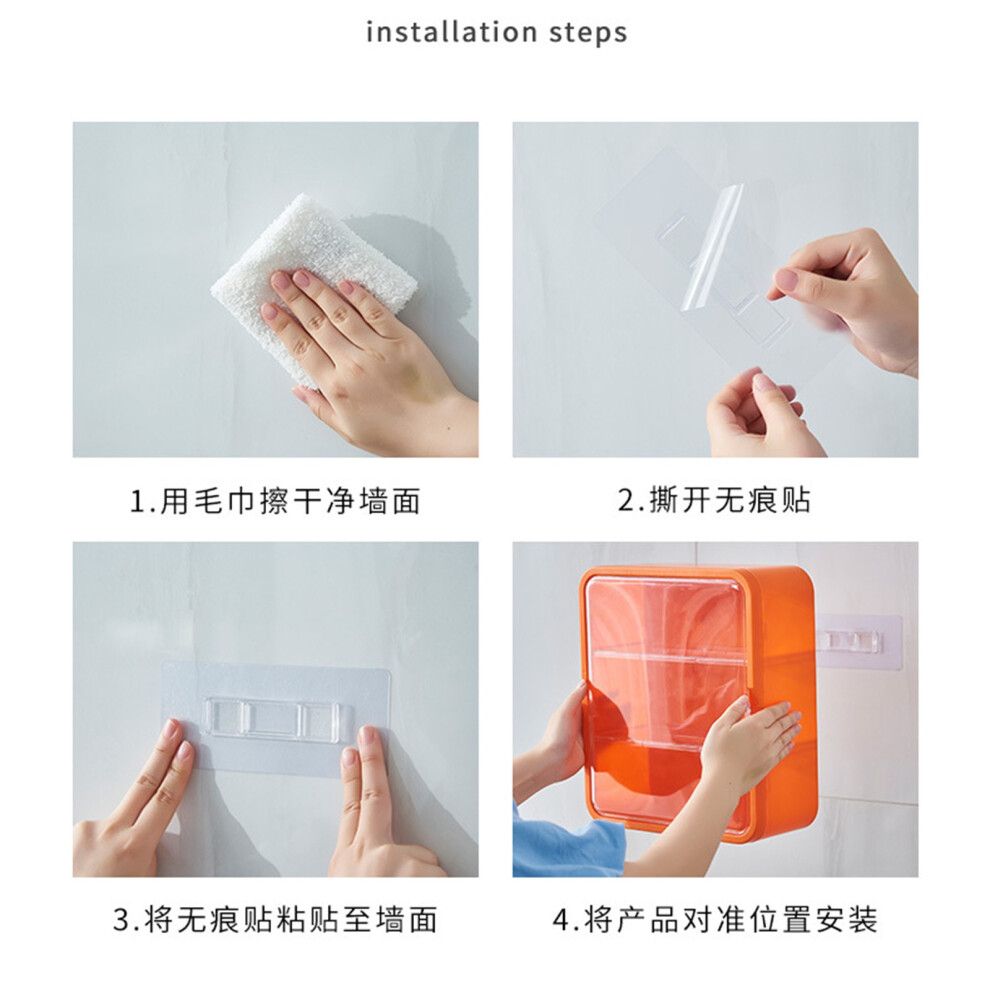 installation steps

1.用毛巾擦干净墙面

2.撕开无痕贴

3.将无痕贴粘贴至墙面

4.将产品对准位置安装