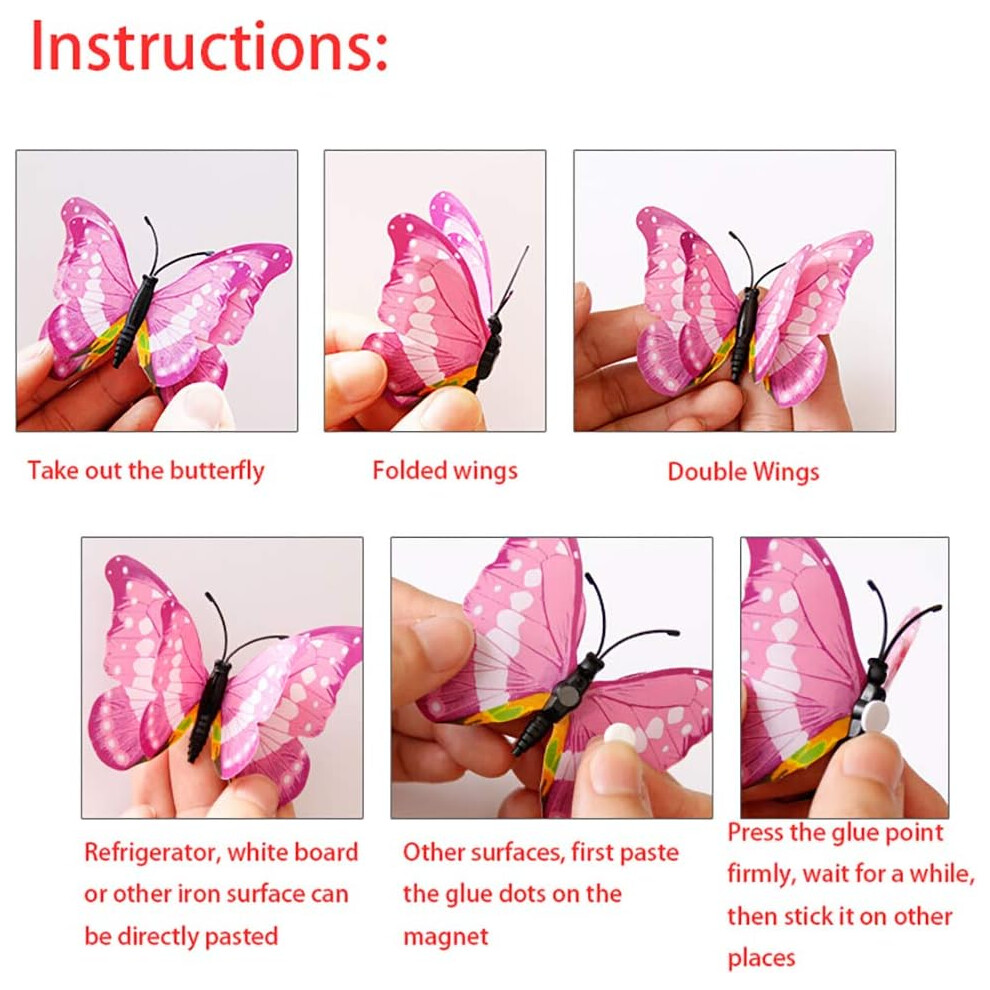 Instructions:

Take out the butterfly

Folded wings

Double Wings

Refrigerator, white board or other iron surface can be directly pasted

Other surfaces, first paste the glue dots on the magnet

Press the glue point firmly, wait for a while, then stick it on other places